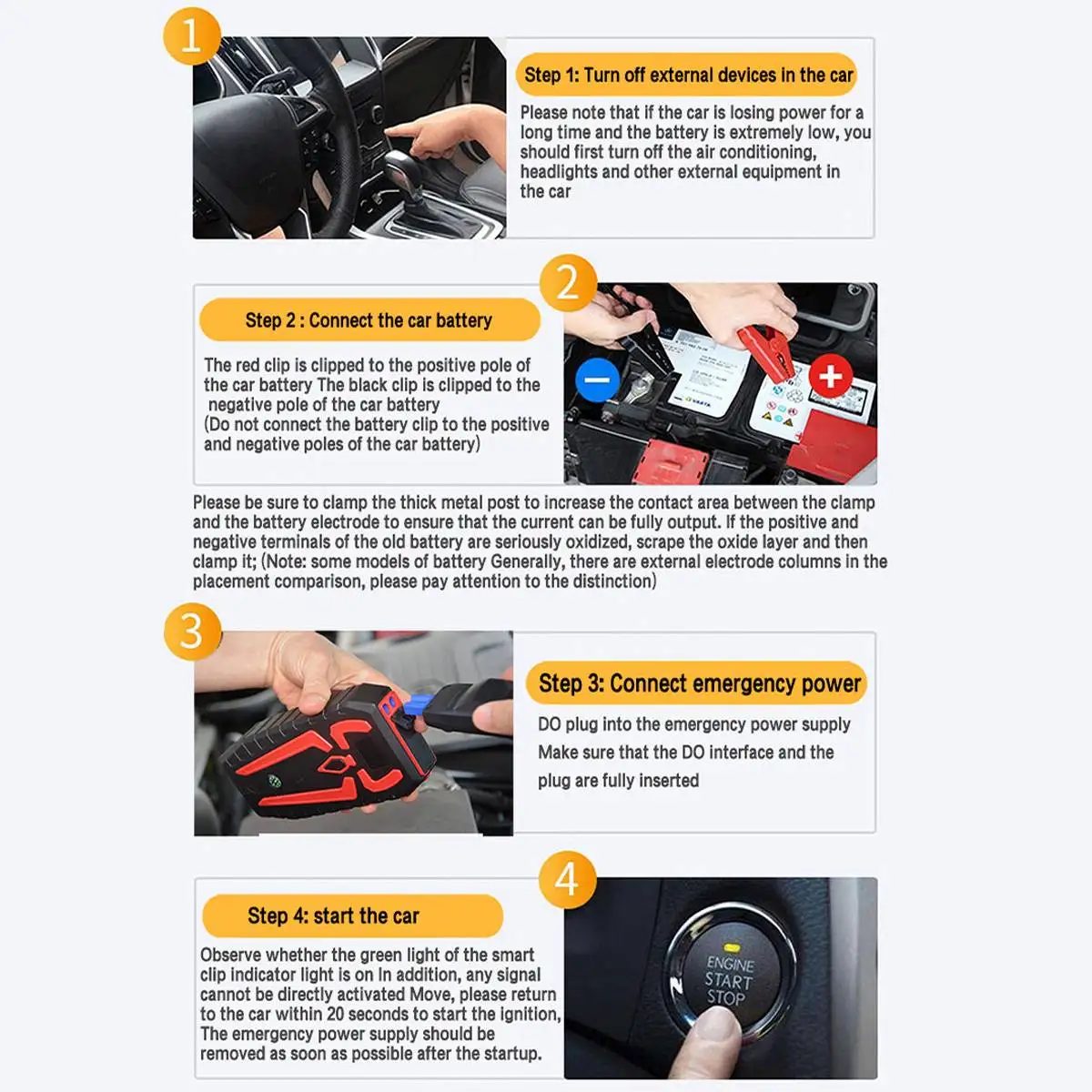 1

Step 1: Turn off external devices in the car

Please note that if the car is losing power for a long time and the battery is extremely low, you should first turn off the air conditioning, headlights and other external equipment in the car

2

Step 2 : Connect the car battery

The red clip is clipped to the positive pole of the car battery The black clip is clipped to the negative pole of the car battery
(Do not connect the battery clip to the positive and negative poles of the car battery)

Please be sure to clamp the thick metal post to increase the contact area between the clamp and the battery electrode to ensure that the current can be fully output. If the positive and negative terminals of the old battery are seriously oxidized, scrape the oxide layer and then clamp it; (Note: some models of battery Generally, there are external electrode columns in the placement comparison, please pay attention to the distinction)

3

Step 3: Connect emergency power

DO plug into the emergency power supply
Make sure that the DO interface and the plug are fully inserted

4

Step 4: start the car

Observe whether the green light of the smart clip indicator light is on In addition, any signal cannot be directly activated Move, please return to the car within 20 seconds to start the ignition, The emergency power supply should be removed as soon as possible after the startup.

ENGINE
START
STOP