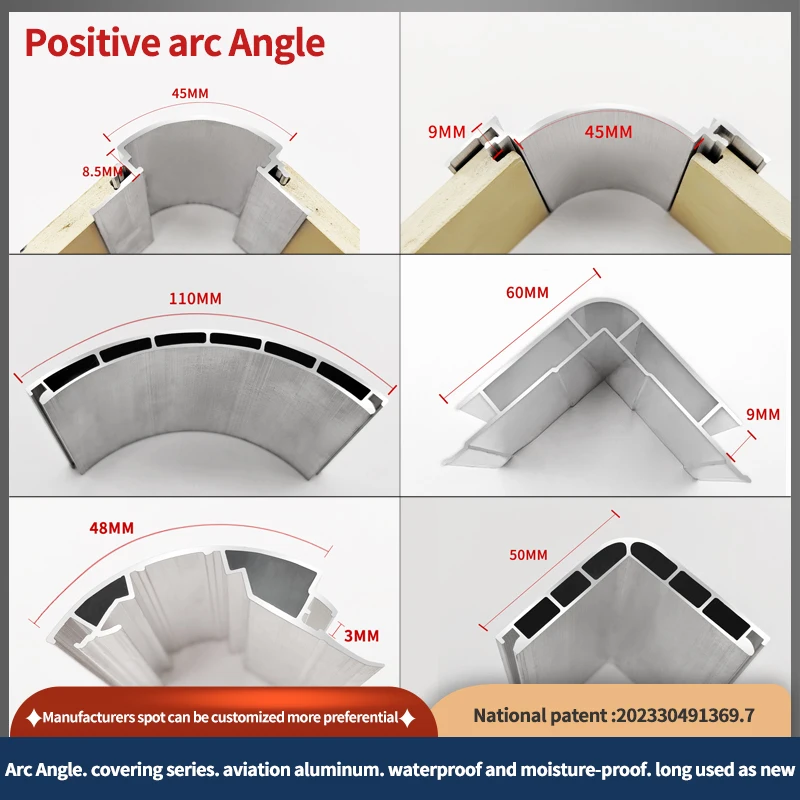 Positive arc Angle

45MM

8.5MM

9MM

45MM

110MM

60MM

9MM

48MM

3MM

50MM

✦Manufacturers spot can be customized more preferential✦

National patent :202330491369.7

Arc Angle. covering series. aviation aluminum. waterproof and moisture-proof. long used as new