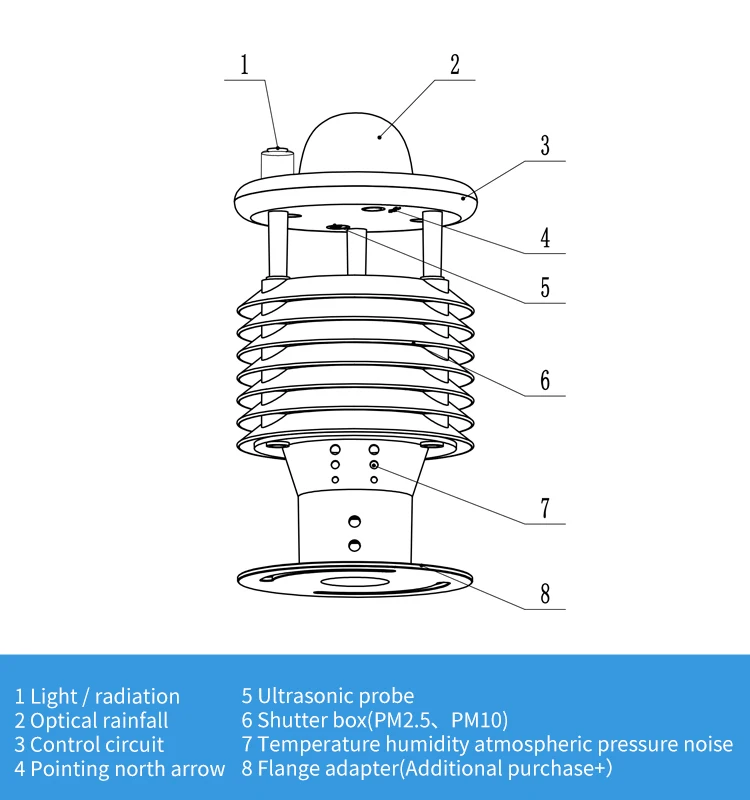 1
2
3
4
5
6
7
8

1 Light / radiation
2 Optical rainfall
3 Control circuit
4 Pointing north arrow

5 Ultrasonic probe
6 Shutter box(PM2.5、PM10)
7 Temperature humidity atmospheric pressure noise
8 Flange adapter(Additional purchase+)