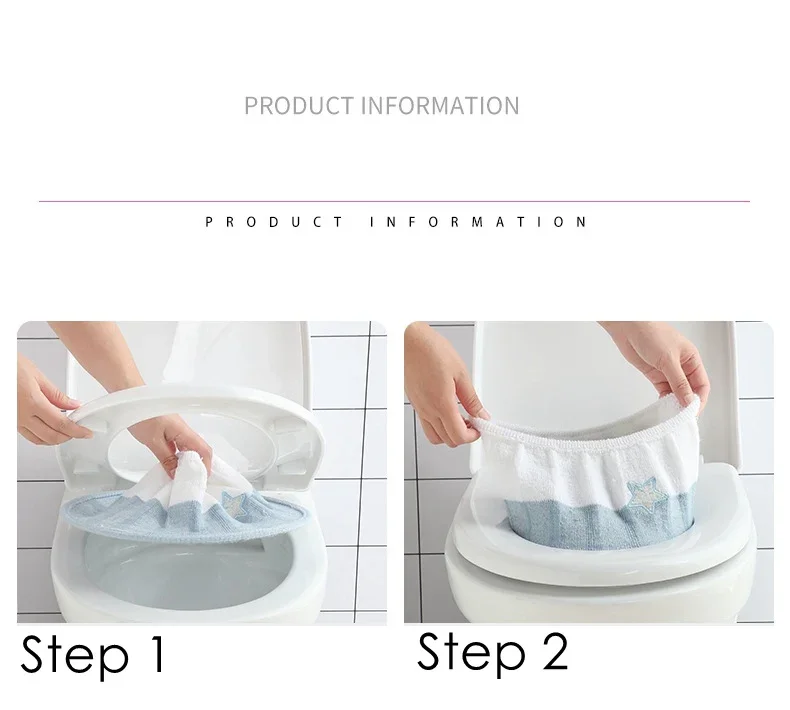 PRODUCT INFORMATION

PRODUCT INFORMATION

Step 1

Step 2