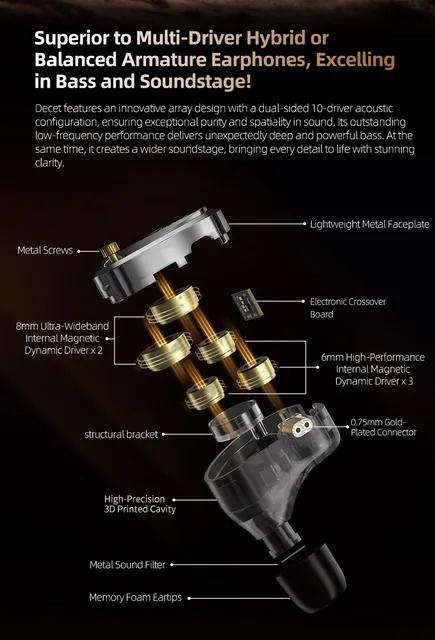 Superior to Multi-Driver Hybrid or Balanced Armature Earphones, Excelling in Bass and Soundstage!

Decet features an innovative array design with a dual-sided 10-driver acoustic configuration, ensuring exceptional purity and spatiality in sound. Its outstanding low-frequency performance delivers unexpectedly deep and powerful bass. At the same time, it creates a wider soundstage, bringing every detail to life with stunning clarity.

Lightweight Metal Faceplate

Metal Screws

Electronic Crossover Board

8mm Ultra-Wideband Internal Magnetic Dynamic Driver x 2

6mm High-Performance Internal Magnetic Dynamic Driver x 3

structural bracket

0.75mm Gold-Plated Connector

High-Precision 3D Printed Cavity

Metal Sound Filter

Memory Foam Eartips