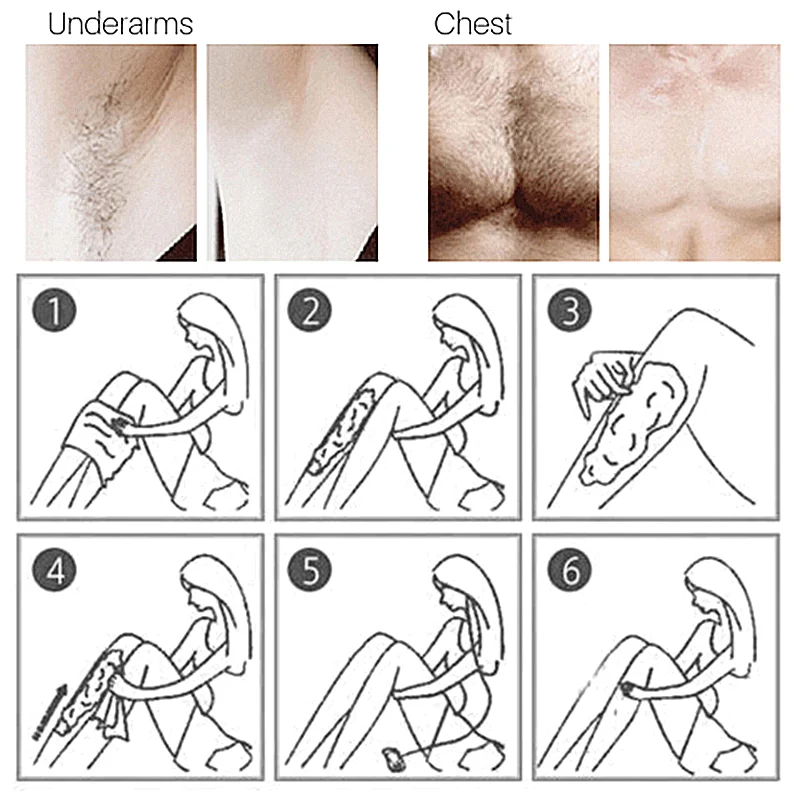 Underarms

Chest

1

2

3

4

5

6