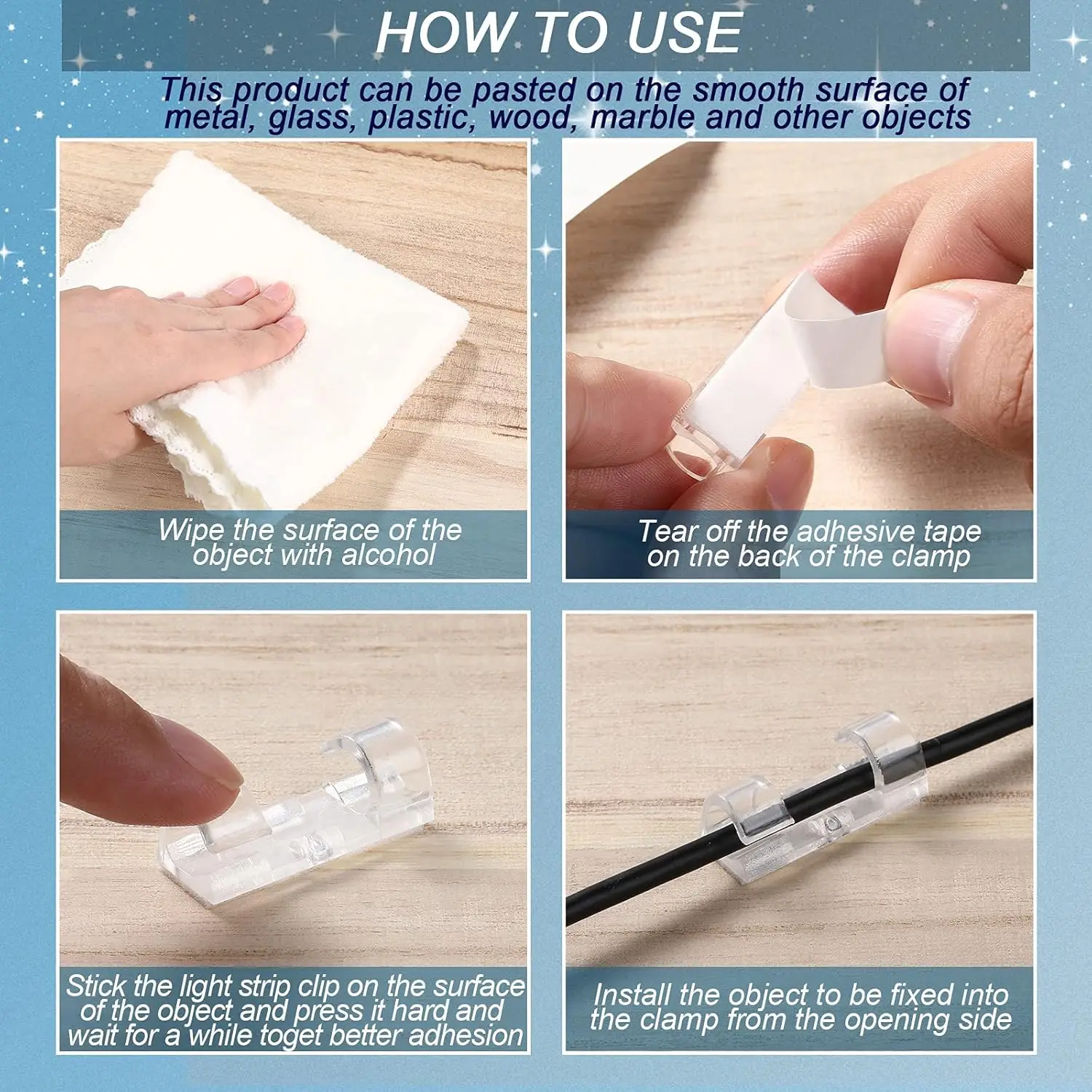 HOW TO USE

This product can be pasted on the smooth surface of metal, glass, plastic, wood, marble and other objects

Wipe the surface of the object with alcohol

Tear off the adhesive tape on the back of the clamp

Stick the light strip clip on the surface of the object and press it hard and wait for a while toget better adhesion

Install the object to be fixed into the clamp from the opening side