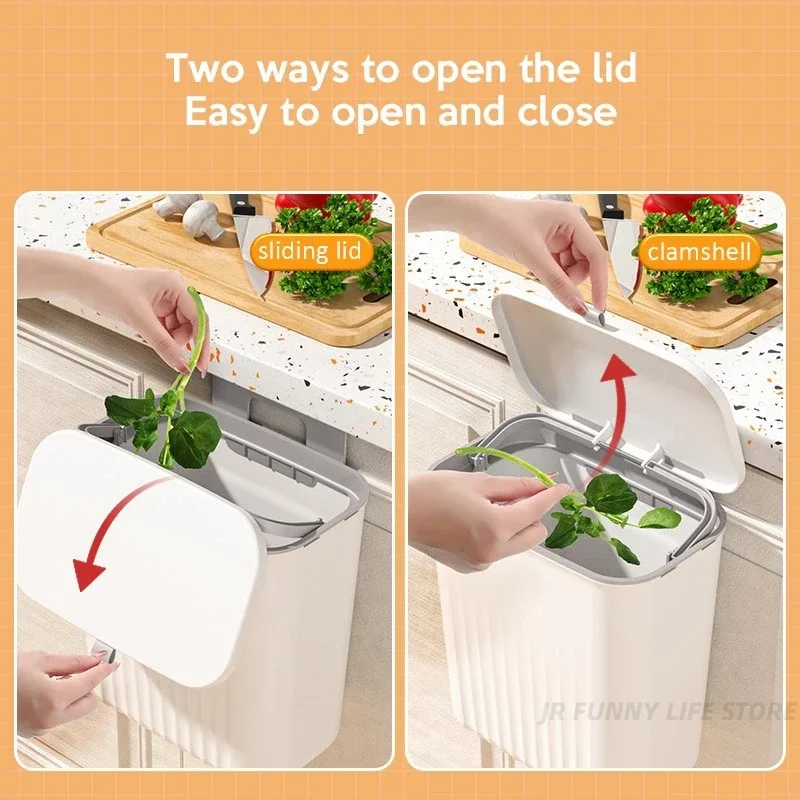 Two ways to open the lid
Easy to open and close

sliding lid

clamshell

JR FUNNY LIFE STORE