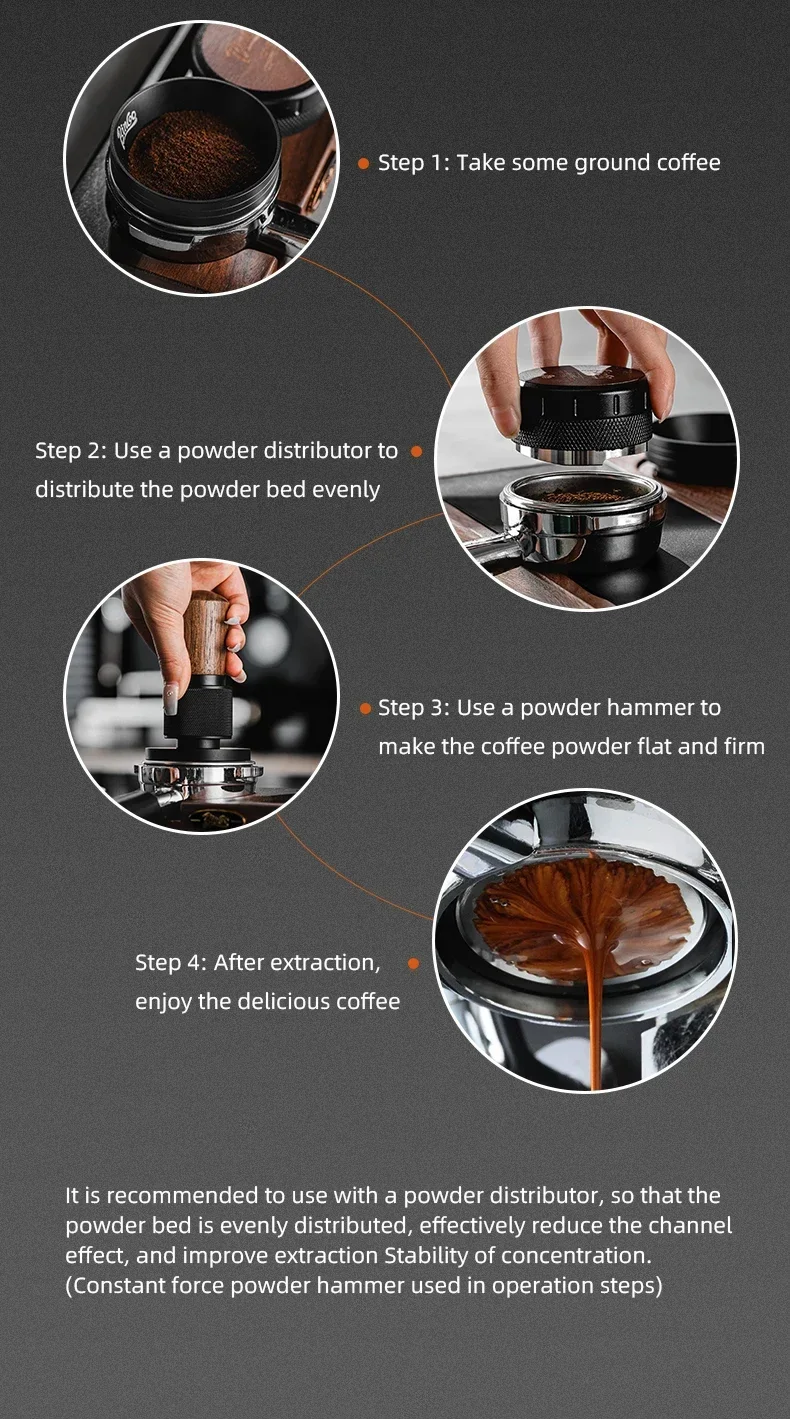 Step 1: Take some ground coffee

Step 2: Use a powder distributor to distribute the powder bed evenly

Step 3: Use a powder hammer to make the coffee powder flat and firm

Step 4: After extraction, enjoy the delicious coffee

It is recommended to use with a powder distributor, so that the powder bed is evenly distributed, effectively reduce the channel effect, and improve extraction Stability of concentration. (Constant force powder hammer used in operation steps)