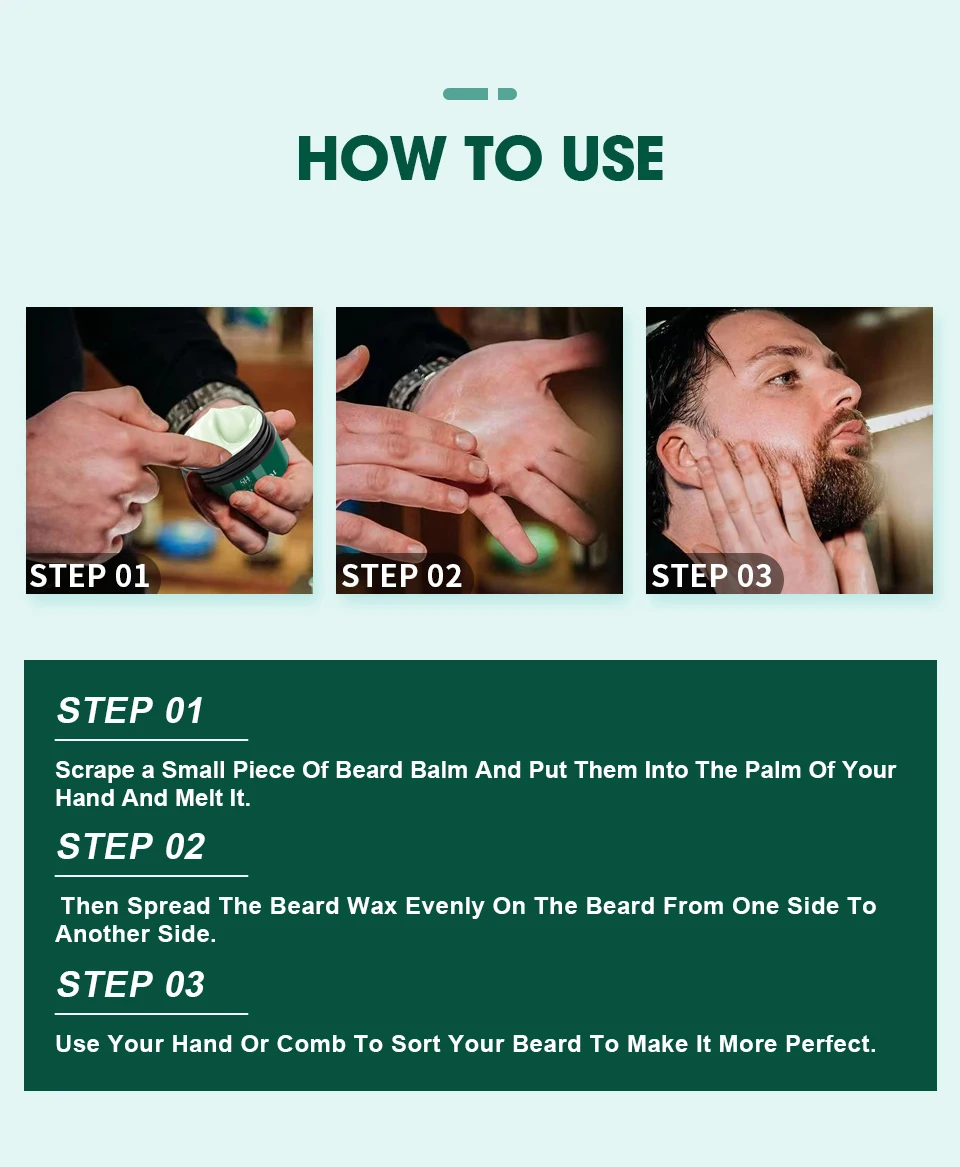 HOW TO USE

STEP 01

STEP 02

STEP 03

STEP 01

Scrape a Small Piece Of Beard Balm And Put Them Into The Palm Of Your Hand And Melt It.

STEP 02

Then Spread The Beard Wax Evenly On The Beard From One Side To Another Side.

STEP 03

Use Your Hand Or Comb To Sort Your Beard To Make It More Perfect.