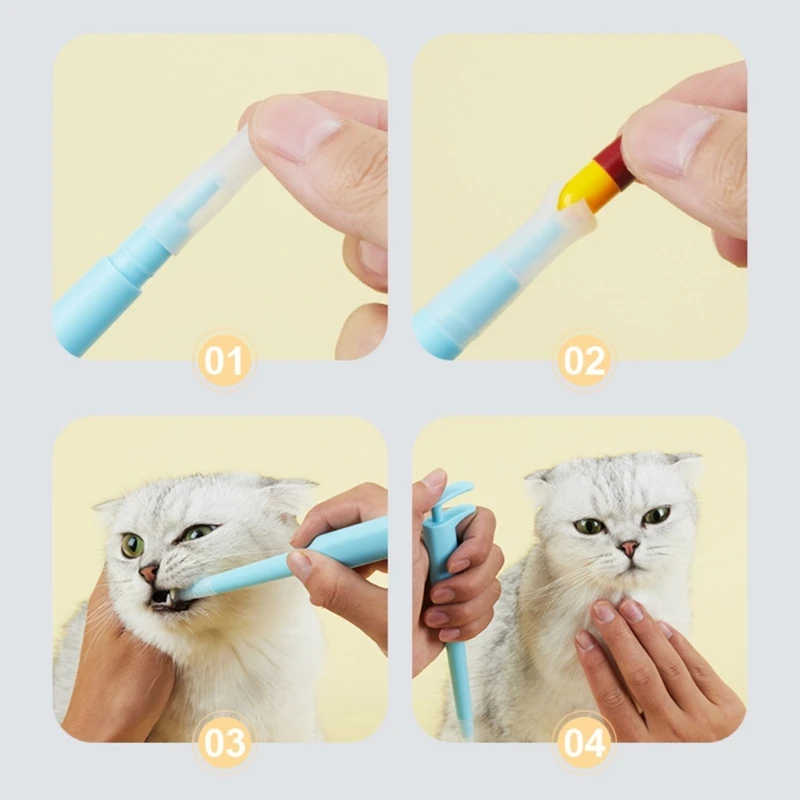 01

02

03

04