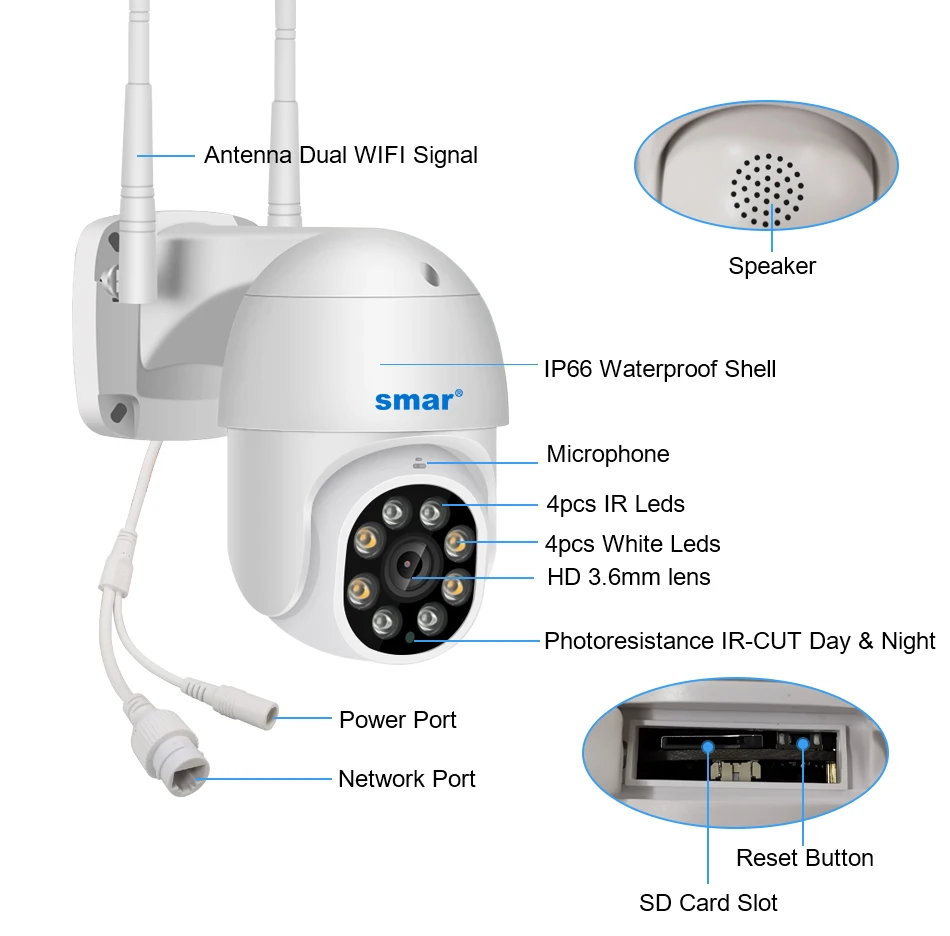 Antenna Dual WIFI Signal

Speaker

IP66 Waterproof Shell

smar®

Microphone

4pcs IR Leds

4pcs White Leds

HD 3.6mm lens

Photoresistance IR-CUT Day & Night

Power Port

Network Port

Reset Button

SD Card Slot