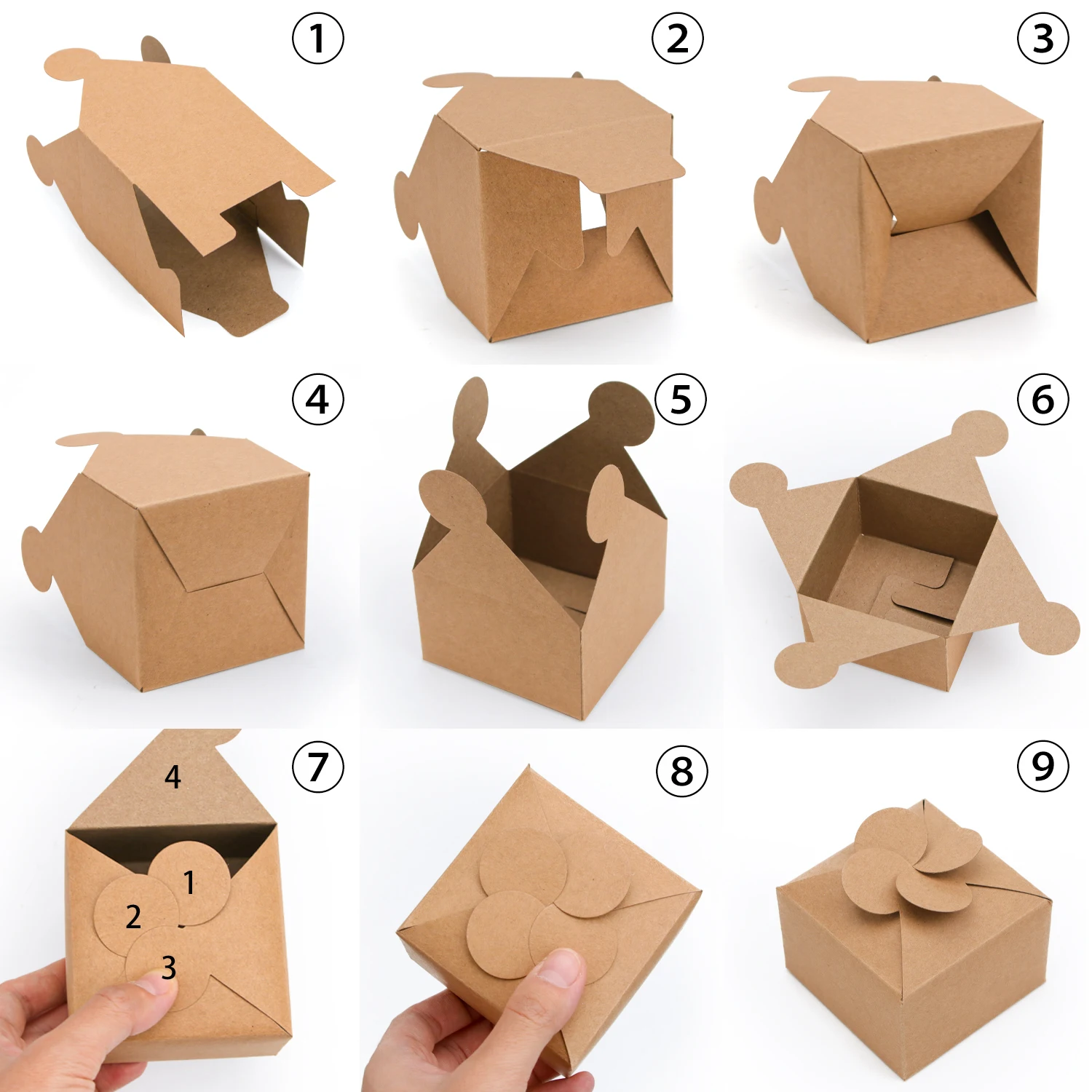 ①
②
③
④
⑤
⑥
⑦
4
1
2
3
⑧
⑨