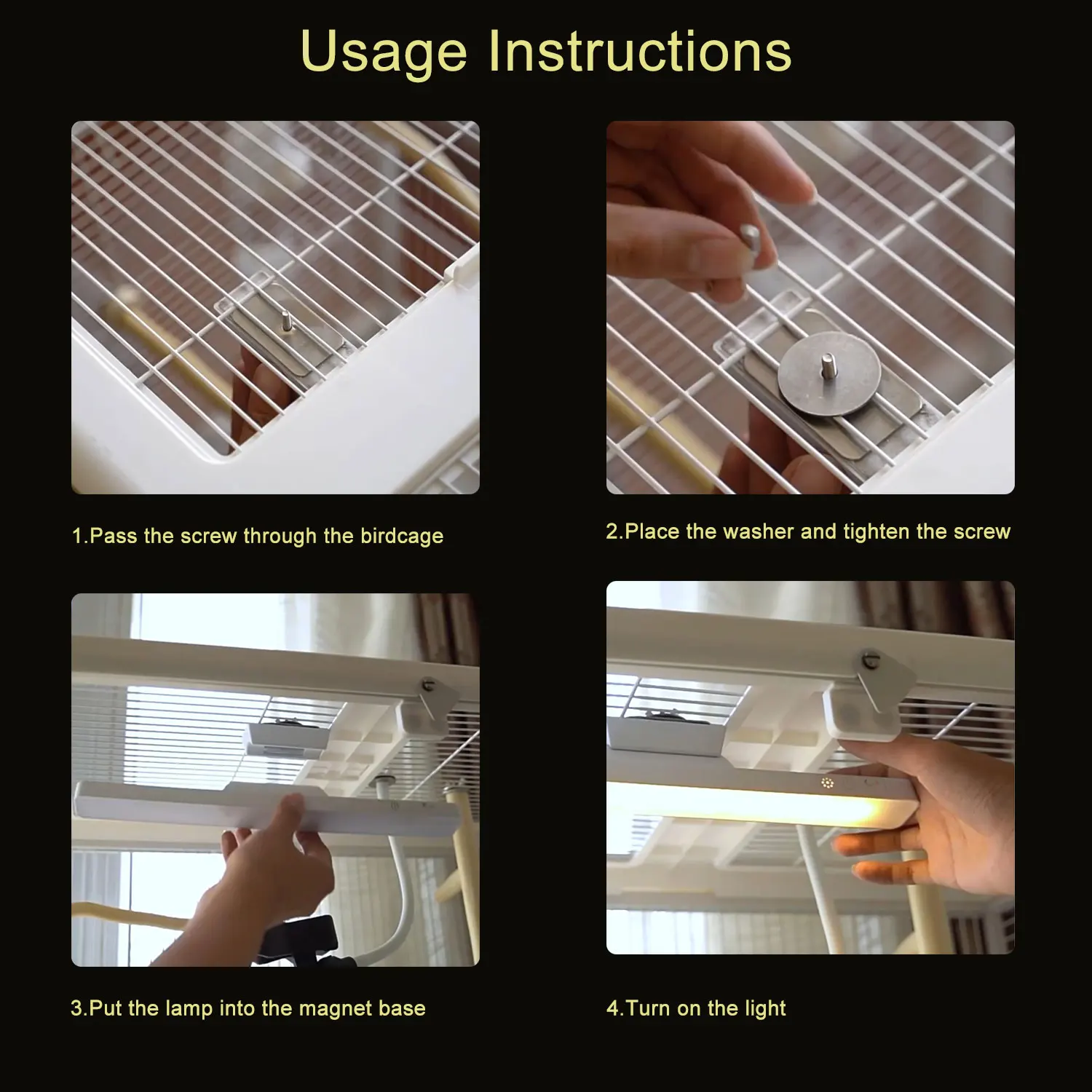 Usage Instructions

1.Pass the screw through the birdcage

2.Place the washer and tighten the screw

3.Put the lamp into the magnet base

4.Turn on the light