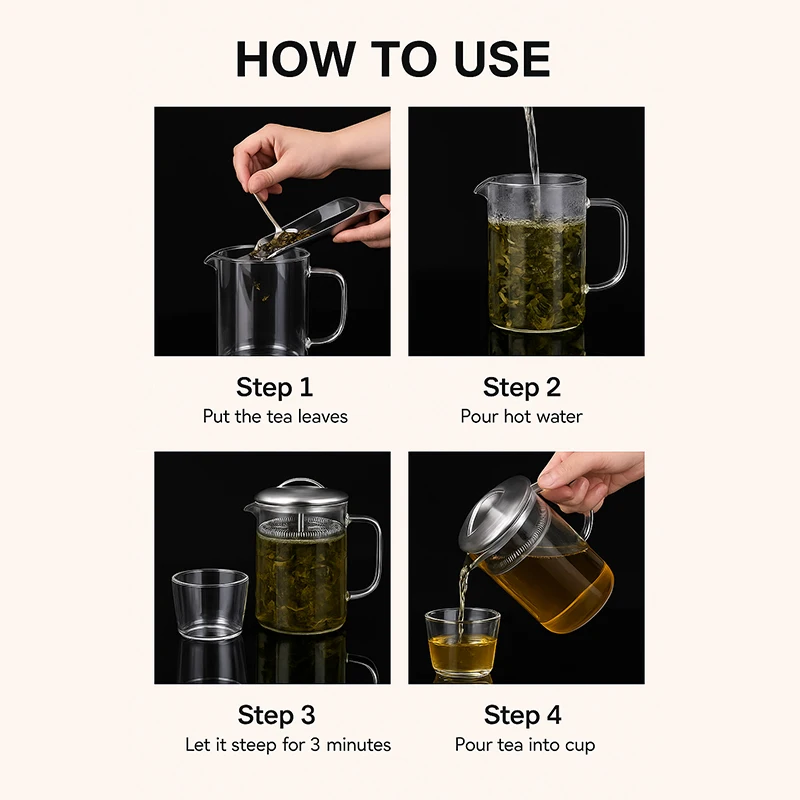 HOW TO USE

Step 1
Put the tea leaves

Step 2
Pour hot water

Step 3
Let it steep for 3 minutes

Step 4
Pour tea into cup