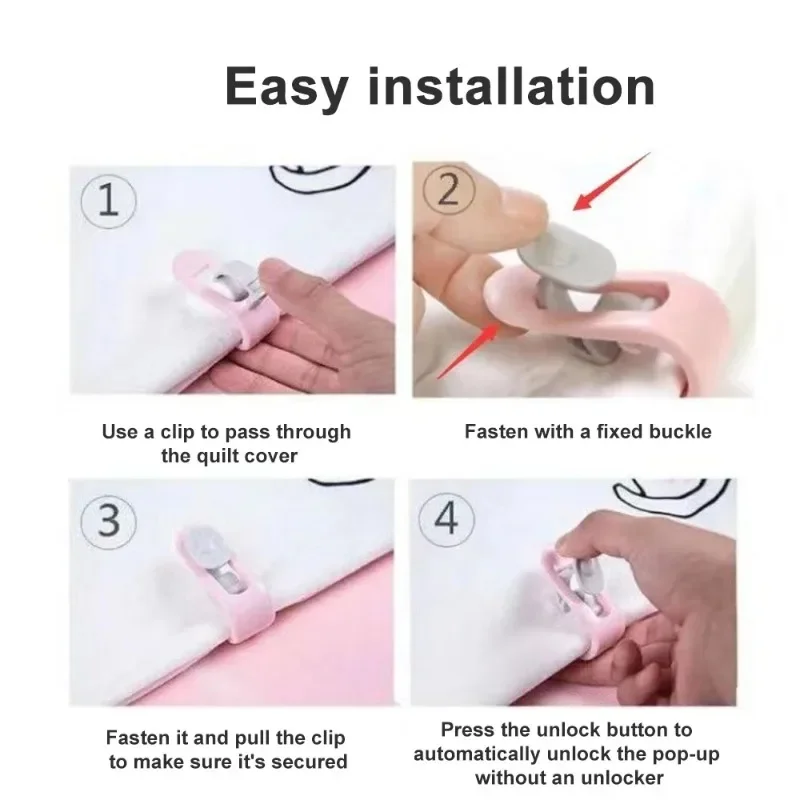 Easy installation

1

Use a clip to pass through the quilt cover

2

Fasten with a fixed buckle

3

Fasten it and pull the clip to make sure it's secured

4

Press the unlock button to automatically unlock the pop-up without an unlocker