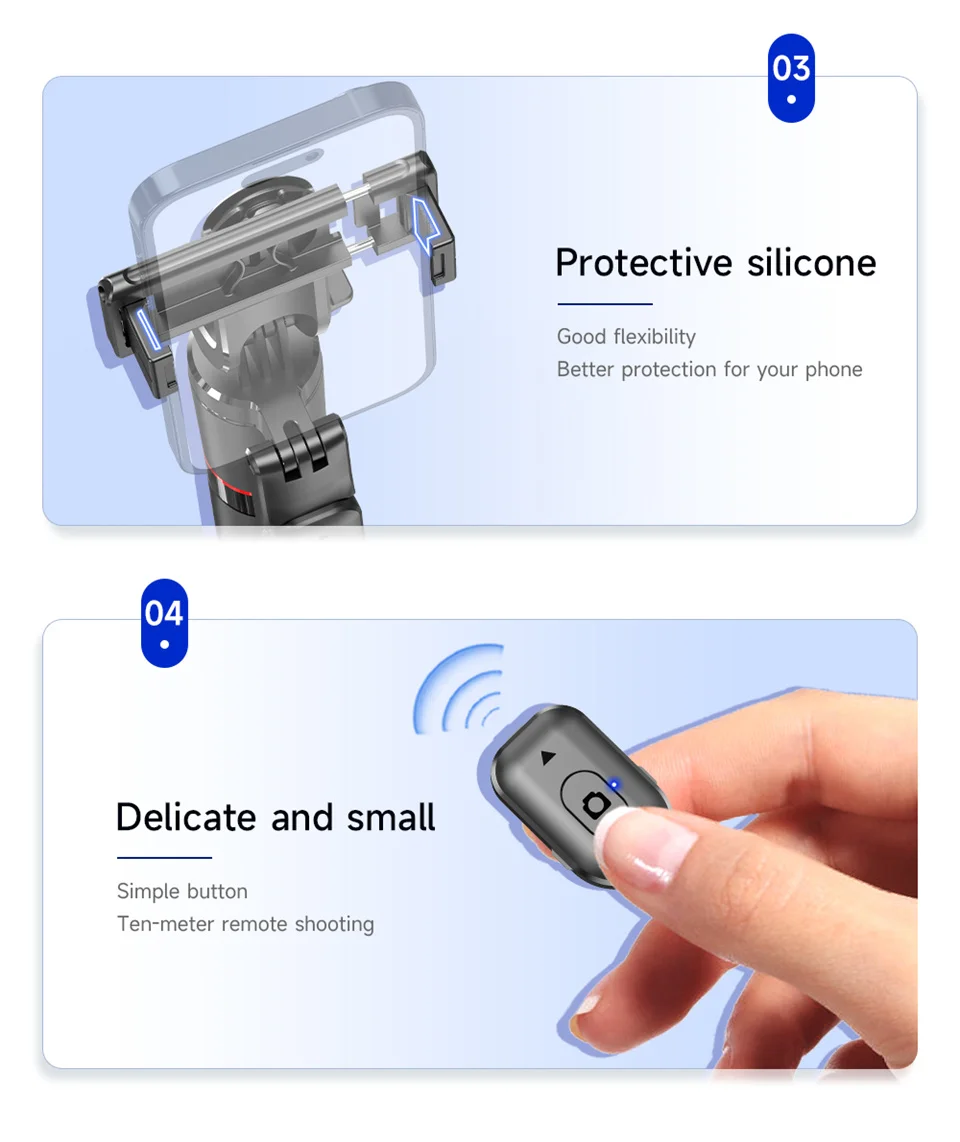 03

Protective silicone

Good flexibility
Better protection for your phone

04

Delicate and small

Simple button
Ten-meter remote shooting