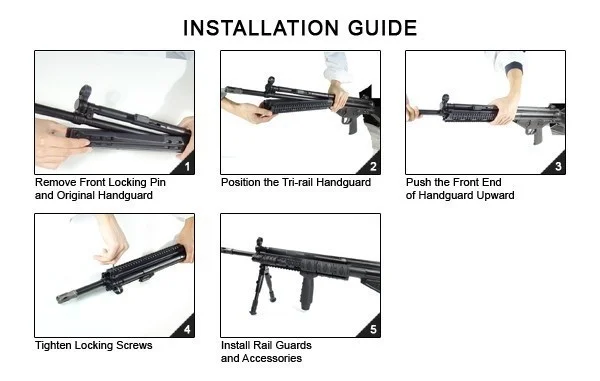 INSTALLATION GUIDE

1
Remove Front Locking Pin and Original Handguard

2
Position the Tri-rail Handguard

3
Push the Front End of Handguard Upward

4
Tighten Locking Screws

5
Install Rail Guards and Accessories