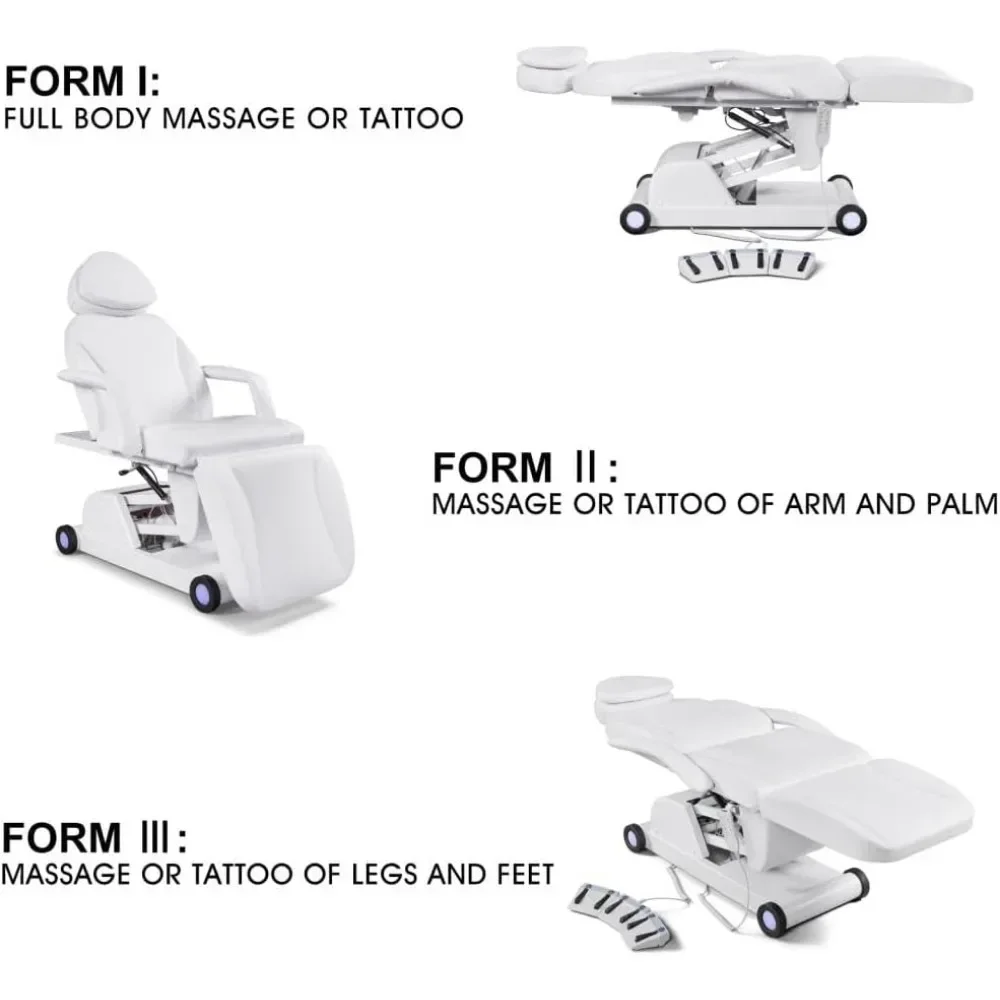 FORM I:
FULL BODY MASSAGE OR TATTOO

FORM Ⅱ:
MASSAGE OR TATTOO OF ARM AND PALM

FORM Ⅲ:
MASSAGE OR TATTOO OF LEGS AND FEET