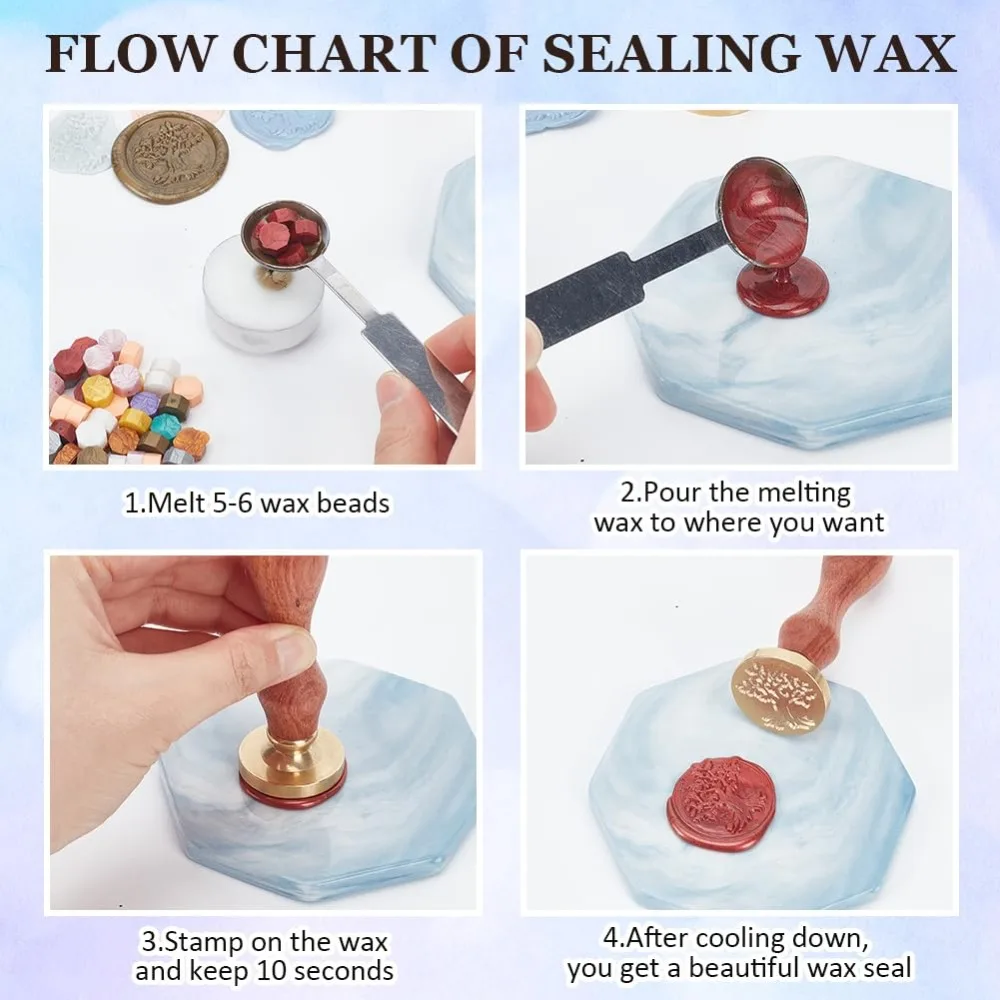 FLOW CHART OF SEALING WAX

1.Melt 5-6 wax beads

2.Pour the melting wax to where you want

3.Stamp on the wax and keep 10 seconds

4.After cooling down, you get a beautiful wax seal