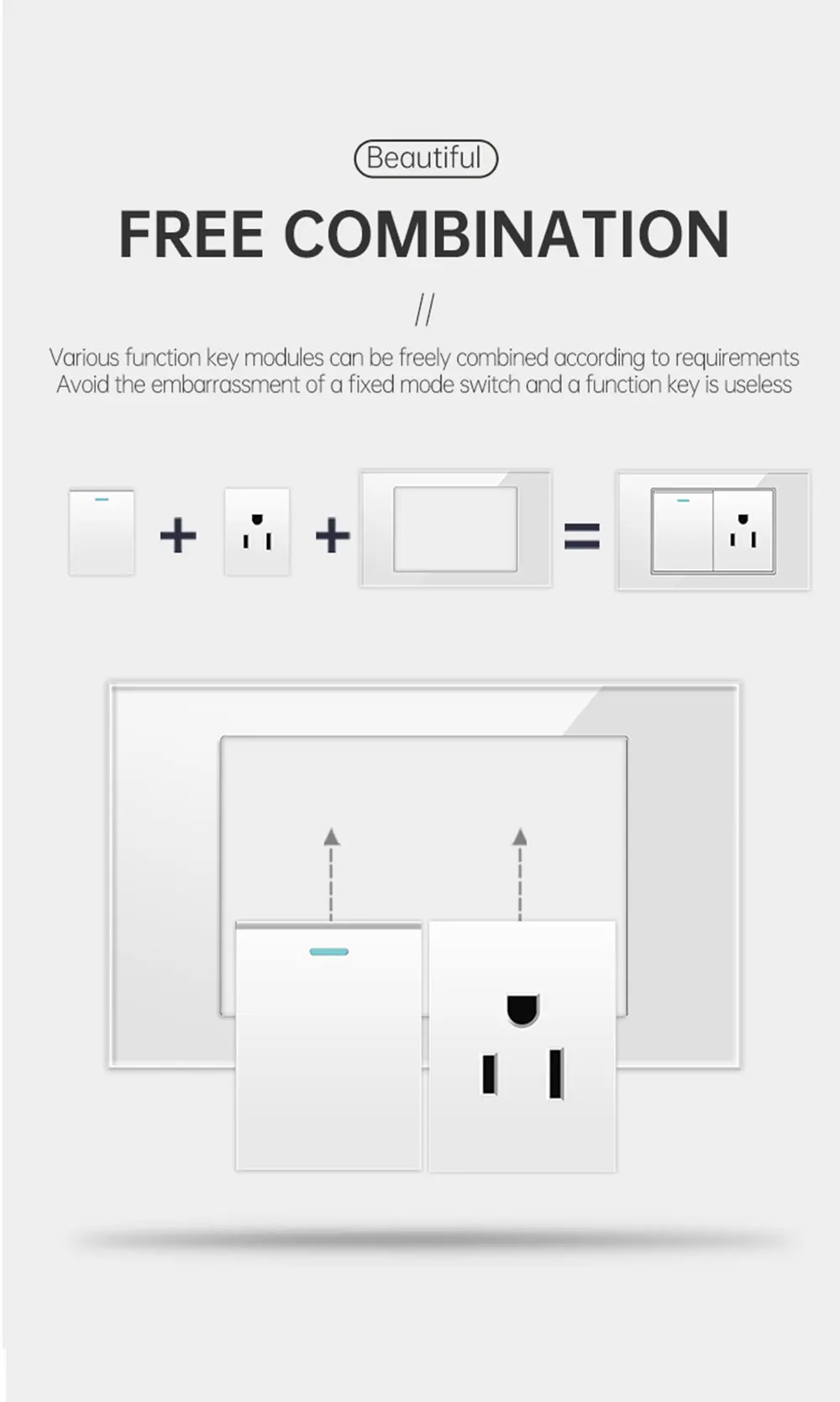 Beautiful

FREE COMBINATION

//

Various function key modules can be freely combined according to requirements
Avoid the embarrassment of a fixed mode switch and a function key is useless

+ + =