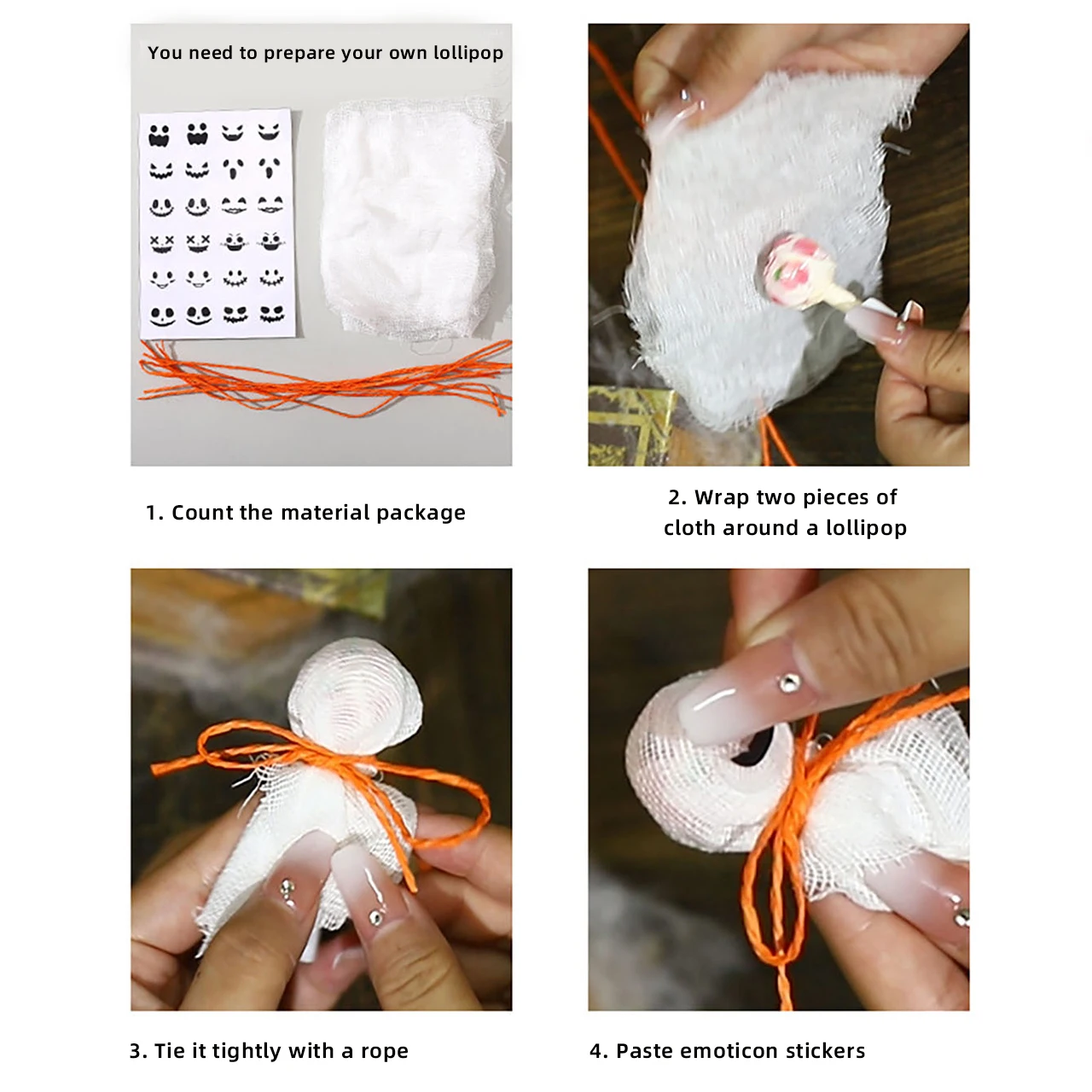 You need to prepare your own lollipop

1. Count the material package

2. Wrap two pieces of cloth around a lollipop

3. Tie it tightly with a rope

4. Paste emoticon stickers