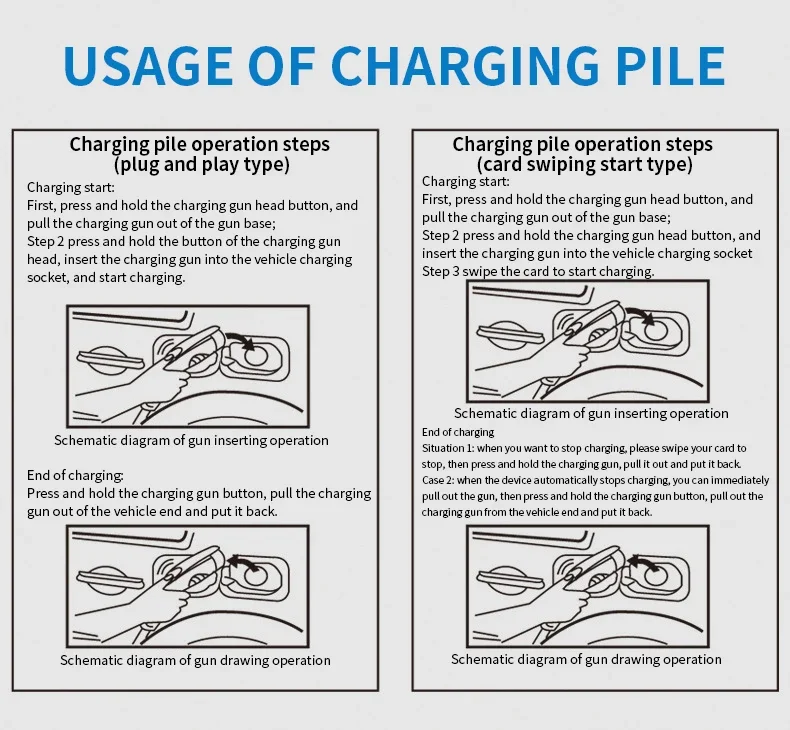 USAGE OF CHARGING PILE

Charging pile operation steps
(plug and play type)

Charging start:
First, press and hold the charging gun head button, and pull the charging gun out of the gun base;
Step 2 press and hold the button of the charging gun head, insert the charging gun into the vehicle charging socket, and start charging.

Schematic diagram of gun inserting operation

End of charging:
Press and hold the charging gun button, pull the charging gun out of the vehicle end and put it back.

Schematic diagram of gun drawing operation

Charging pile operation steps
(card swiping start type)

Charging start:
First, press and hold the charging gun head button, and pull the charging gun out of the gun base;
Step 2 press and hold the charging gun head button, and insert the charging gun into the vehicle charging socket
Step 3 swipe the card to start charging.

Schematic diagram of gun inserting operation

End of charging
Situation 1: when you want to stop charging, please swipe your card to stop, then press and hold the charging gun, pull it out and put it back.
Case 2: when the device automatically stops charging, you can immediately pull out the gun, then press and hold the charging gun button, pull out the charging gun from the vehicle end and put it back.

Schematic diagram of gun drawing operation