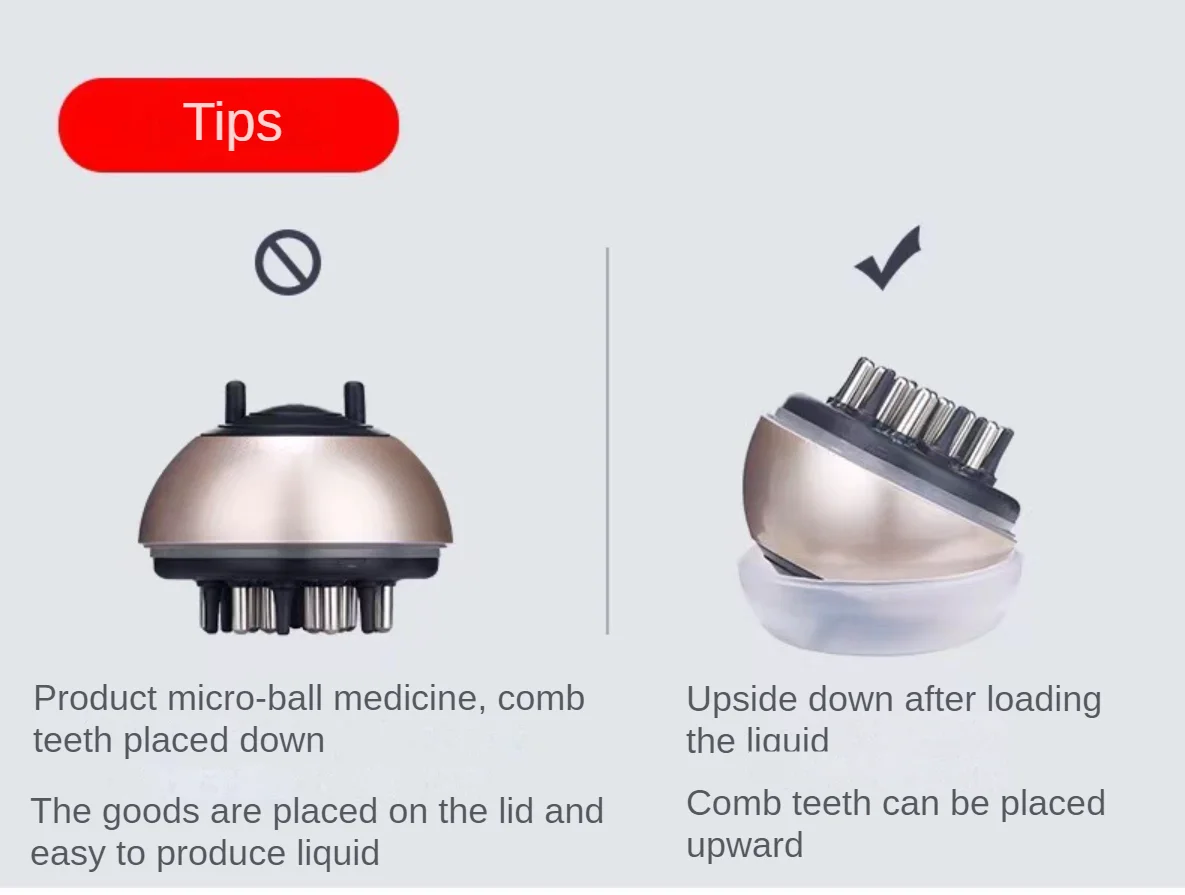 Tips

Product micro-ball medicine, comb teeth placed down

The goods are placed on the lid and easy to produce liquid

Upside down after loading the liquid

Comb teeth can be placed upward