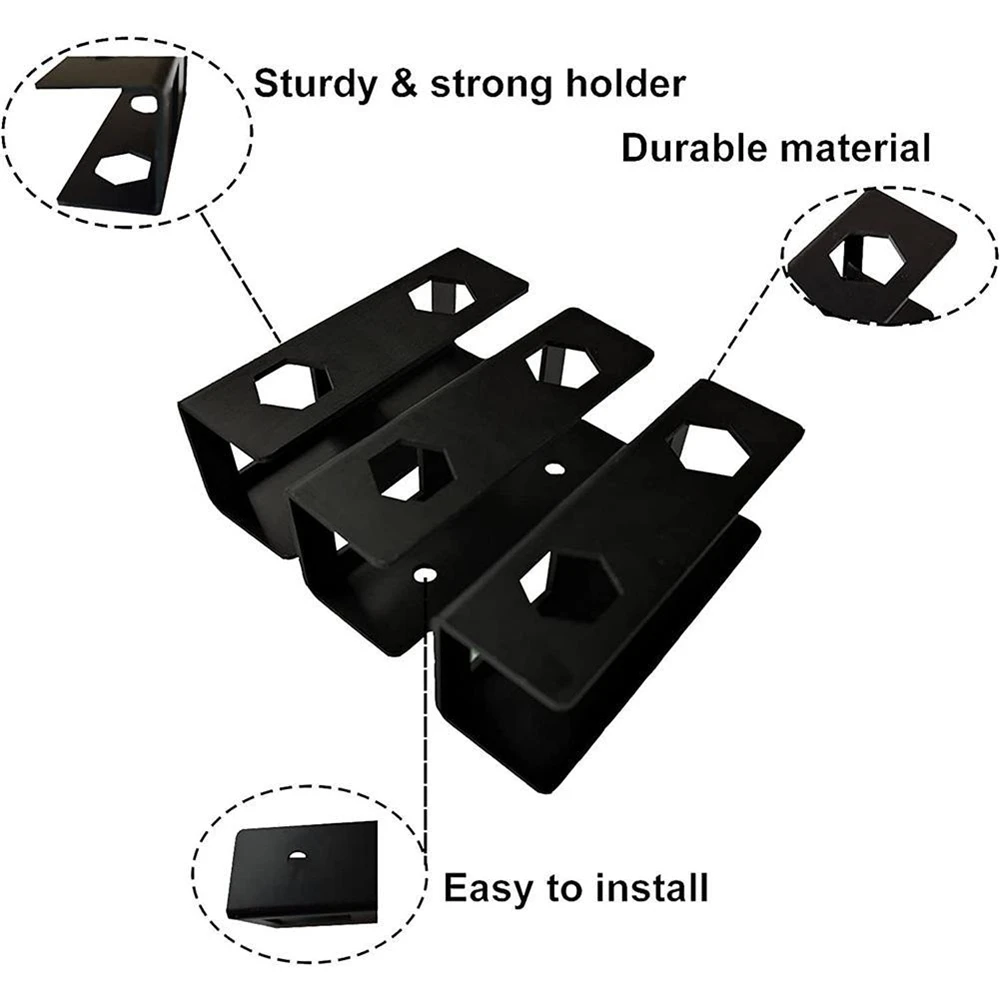 Sturdy & strong holder

Durable material

Easy to install