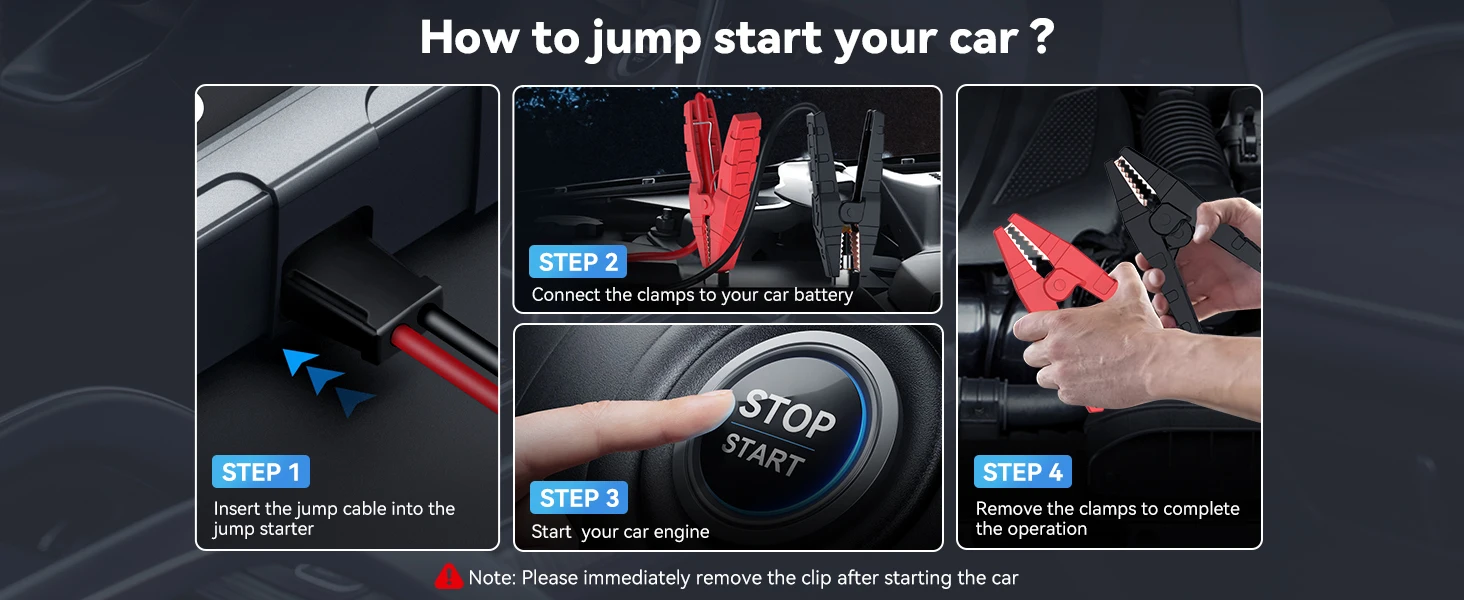 How to jump start your car ?

STEP 1
Insert the jump cable into the jump starter

STEP 2
Connect the clamps to your car battery

STOP
START

STEP 3
Start your car engine

STEP 4
Remove the clamps to complete the operation

Note: Please immediately remove the clip after starting the car