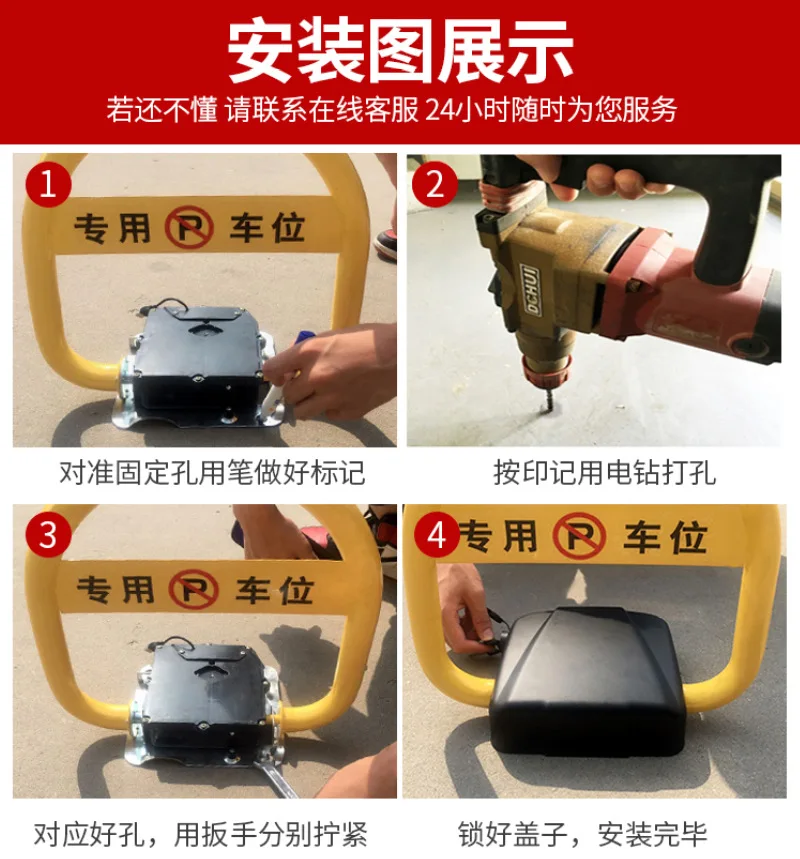 安装图展示

若还不懂 请联系在线客服 24小时随时为您服务

1

专用 P 车位

对准固定孔用笔做好标记

2

DCHUI

按印记用电钻打孔

3

专用 P 车位

对应好孔，用扳手分别拧紧

4

专用 P 车位

锁好盖子，安装完毕