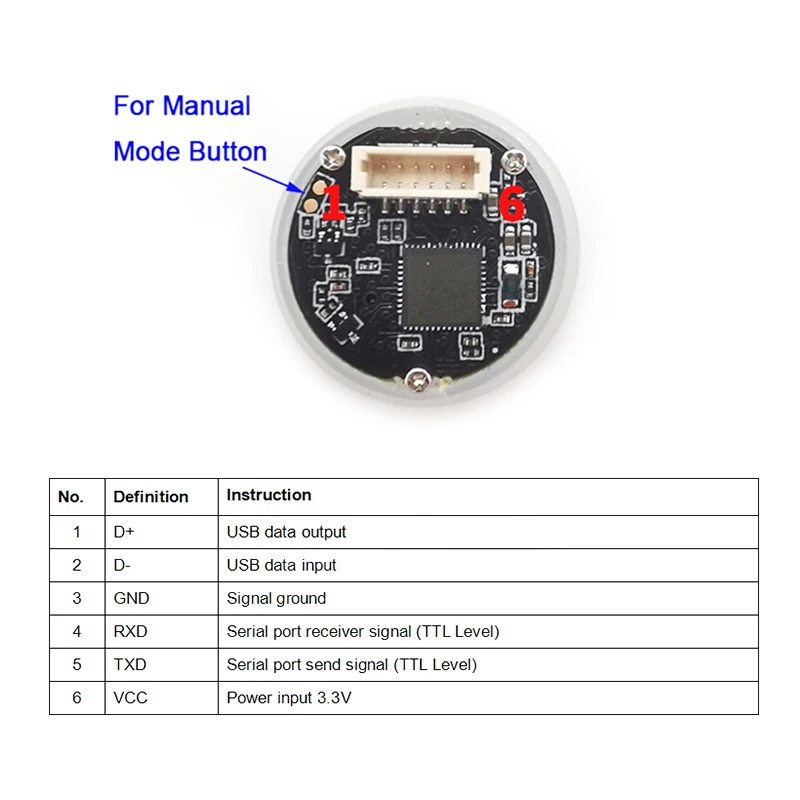 For Manual
Mode Button

1

6

| No. | Definition | Instruction |
|---|---|---|
| 1 | D+ | USB data output |
| 2 | D- | USB data input |
| 3 | GND | Signal ground |
| 4 | RXD | Serial port receiver signal (TTL Level) |
| 5 | TXD | Serial port send signal (TTL Level) |
| 6 | VCC | Power input 3.3V |