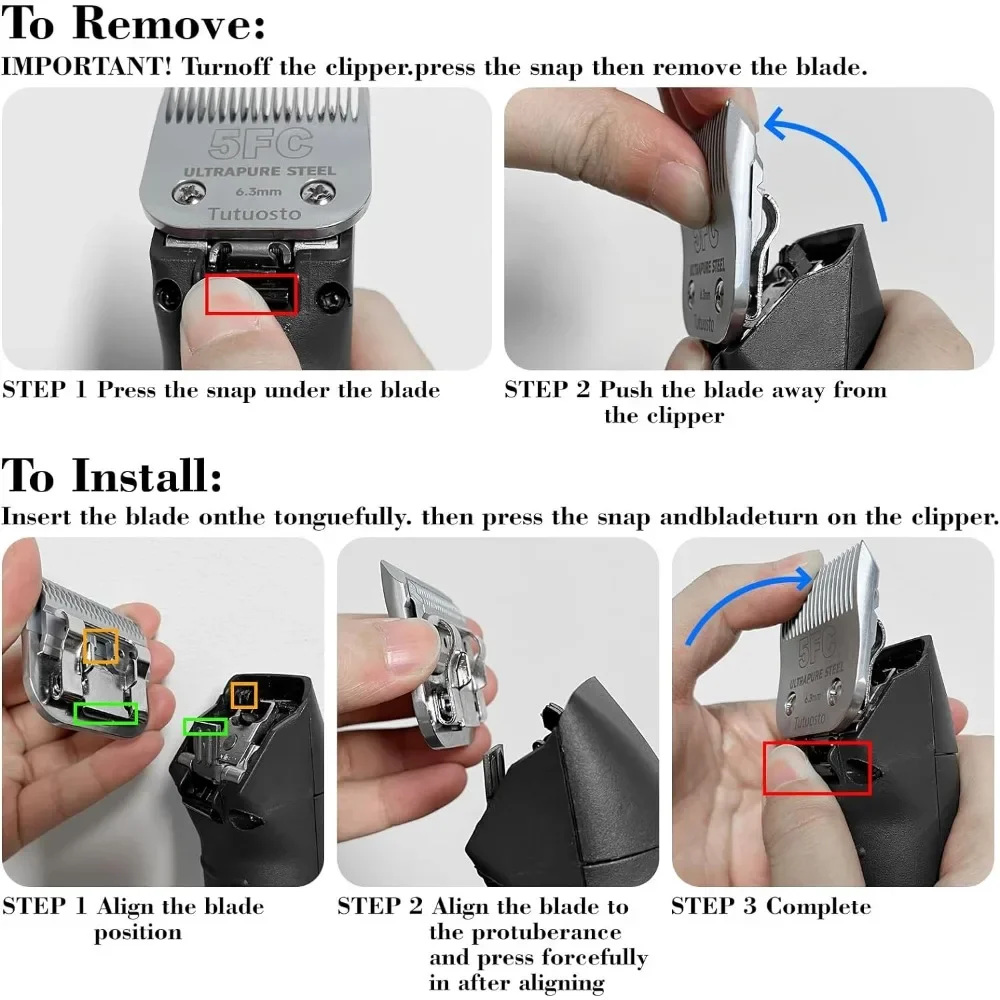 To Remove:
IMPORTANT! Turnoff the clipper.press the snap then remove the blade.

5FC
ULTRAPURE STEEL
6.3mm
Tutuosto

5FC
ULTRAPURE STEEL
6.3mm
Tutuosto

STEP 1 Press the snap under the blade

STEP 2 Push the blade away from the clipper

To Install:
Insert the blade onthe tonguefully. then press the snap andbladeturn on the clipper.

5FC
ULTRAPURE STEEL
6.3mm
Tutuosto

STEP 1 Align the blade position

STEP 2 Align the blade to the protuberance and press forcefully in after aligning

STEP 3 Complete