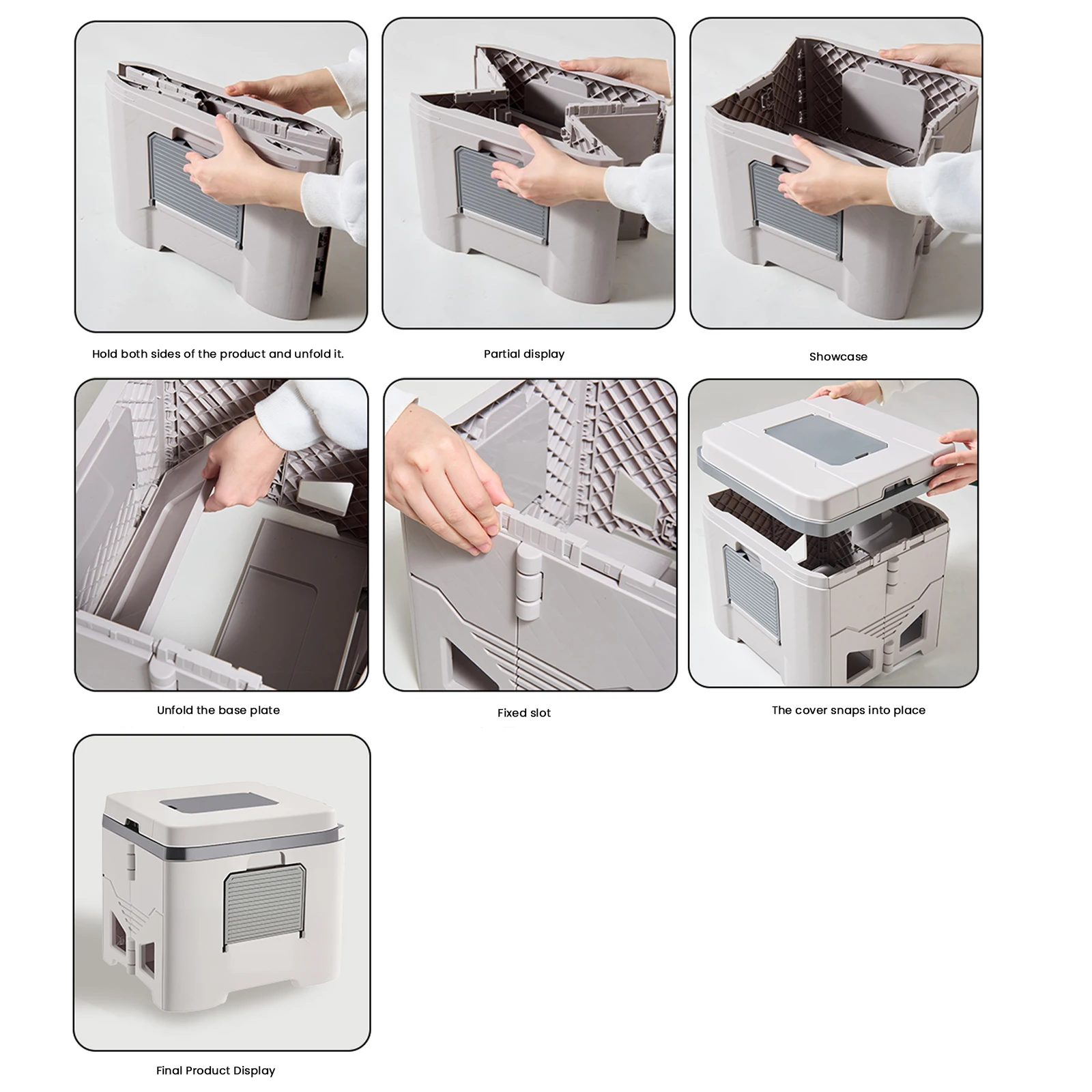 Hold both sides of the product and unfold it.

Partial display

Showcase

Unfold the base plate

Fixed slot

The cover snaps into place

Final Product Display