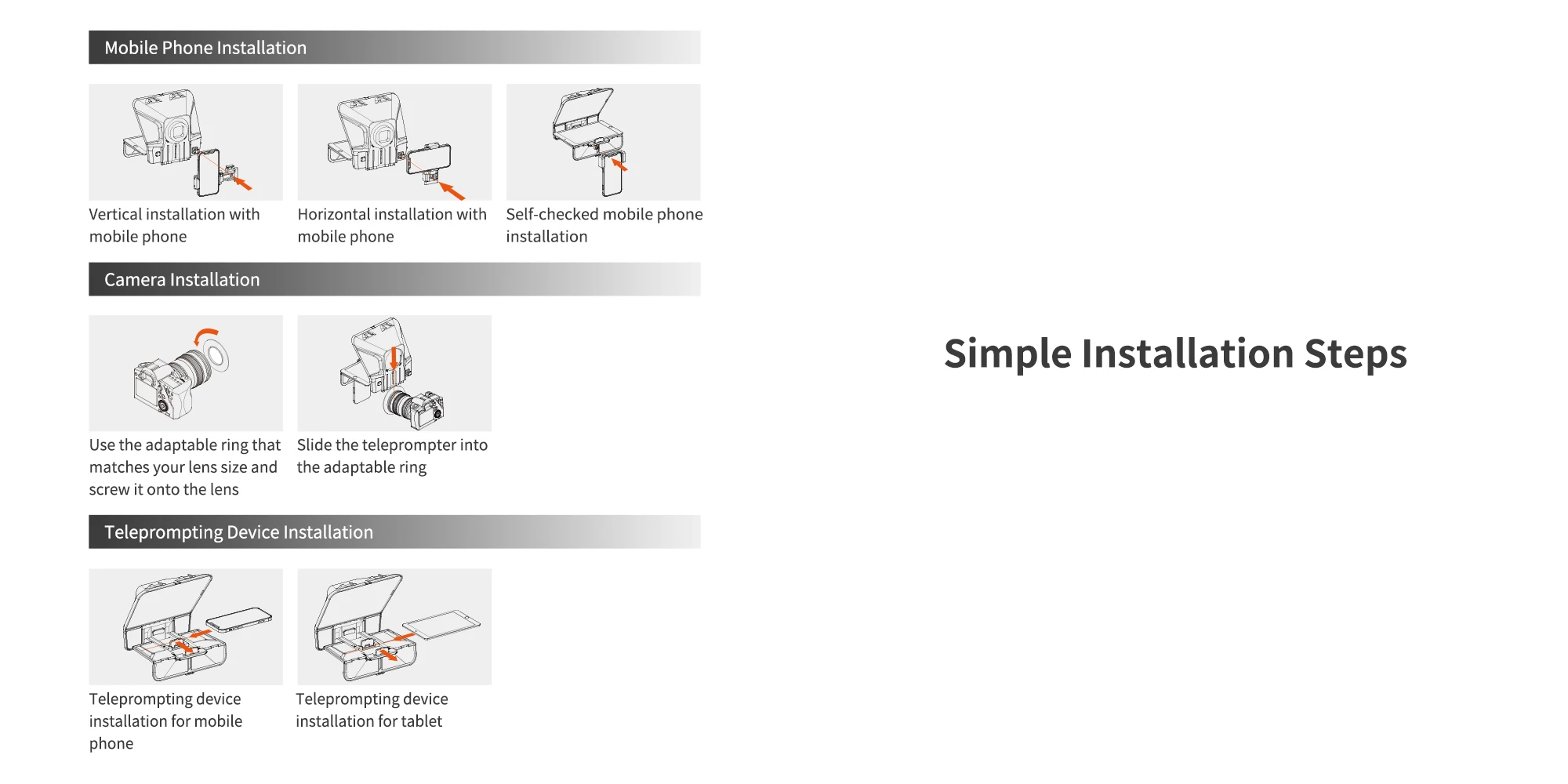 Mobile Phone Installation

Vertical installation with mobile phone

Horizontal installation with mobile phone

Self-checked mobile phone installation

Camera Installation

Use the adaptable ring that matches your lens size and screw it onto the lens

Slide the teleprompter into the adaptable ring

Teleprompting Device Installation

Teleprompting device installation for mobile phone

Teleprompting device installation for tablet

Simple Installation Steps