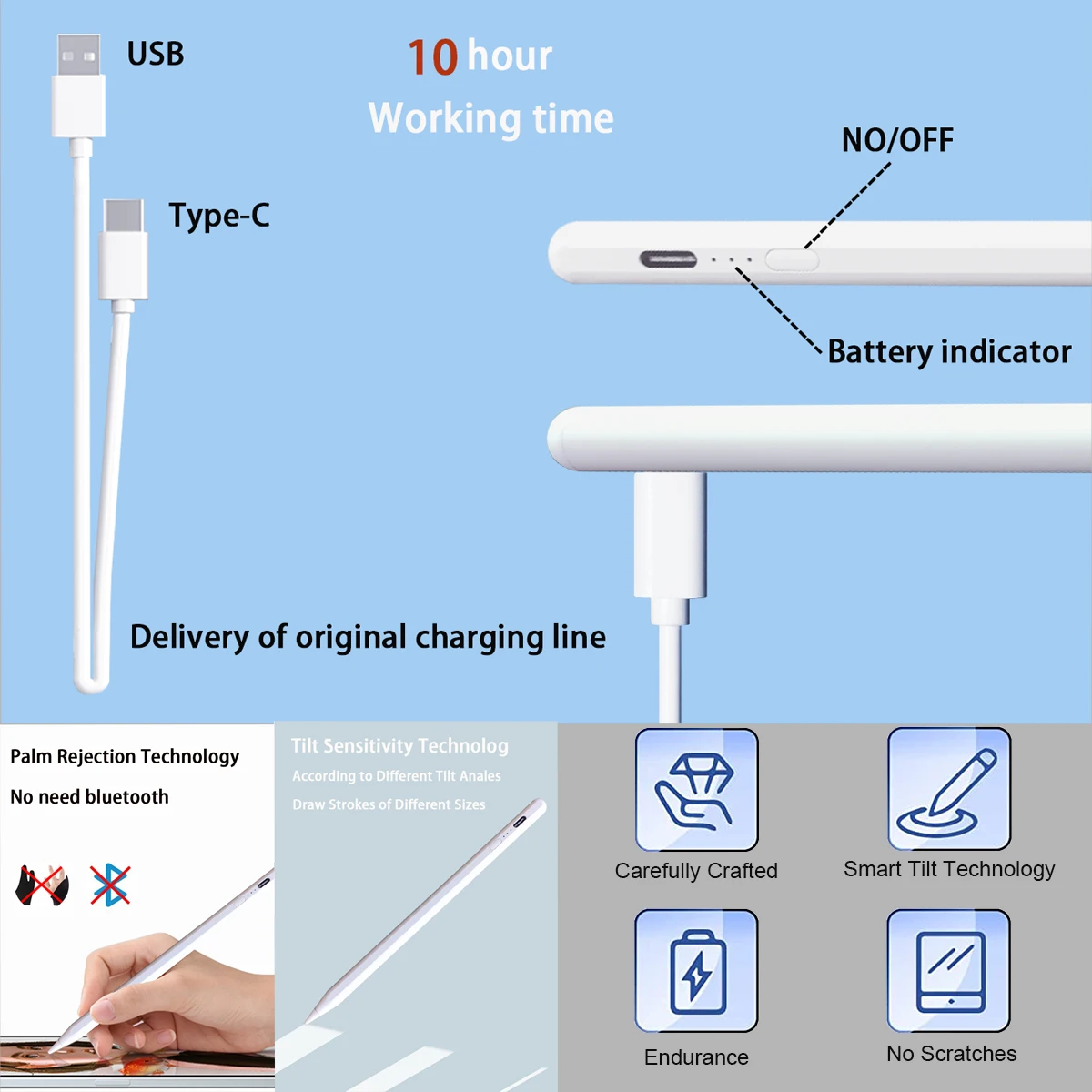 USB

10 hour
Working time

NO/OFF

Type-C

Battery indicator

Delivery of original charging line

Palm Rejection Technology

No need bluetooth

Tilt Sensitivity Technolog

According to Different Tilt Anales

Draw Strokes of Different Sizes

Carefully Crafted

Smart Tilt Technology

Endurance

No Scratches