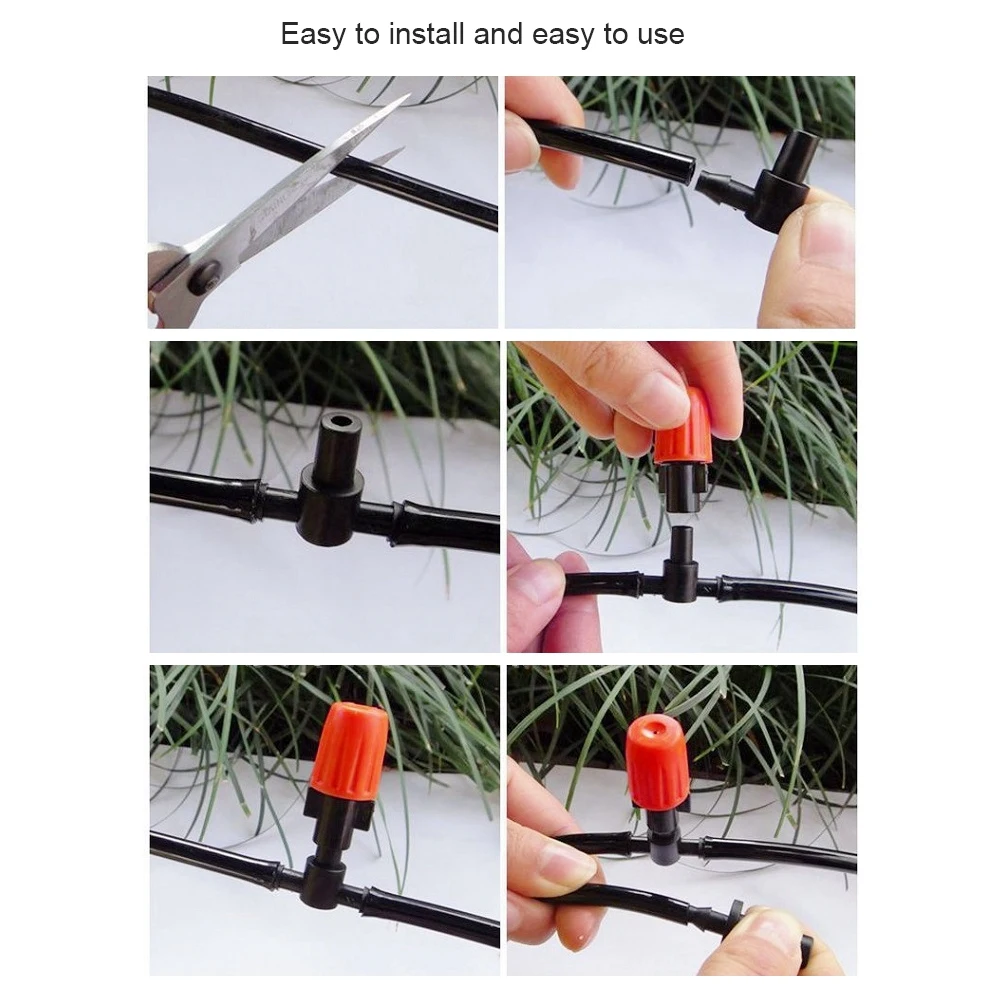 Easy to install and easy to use