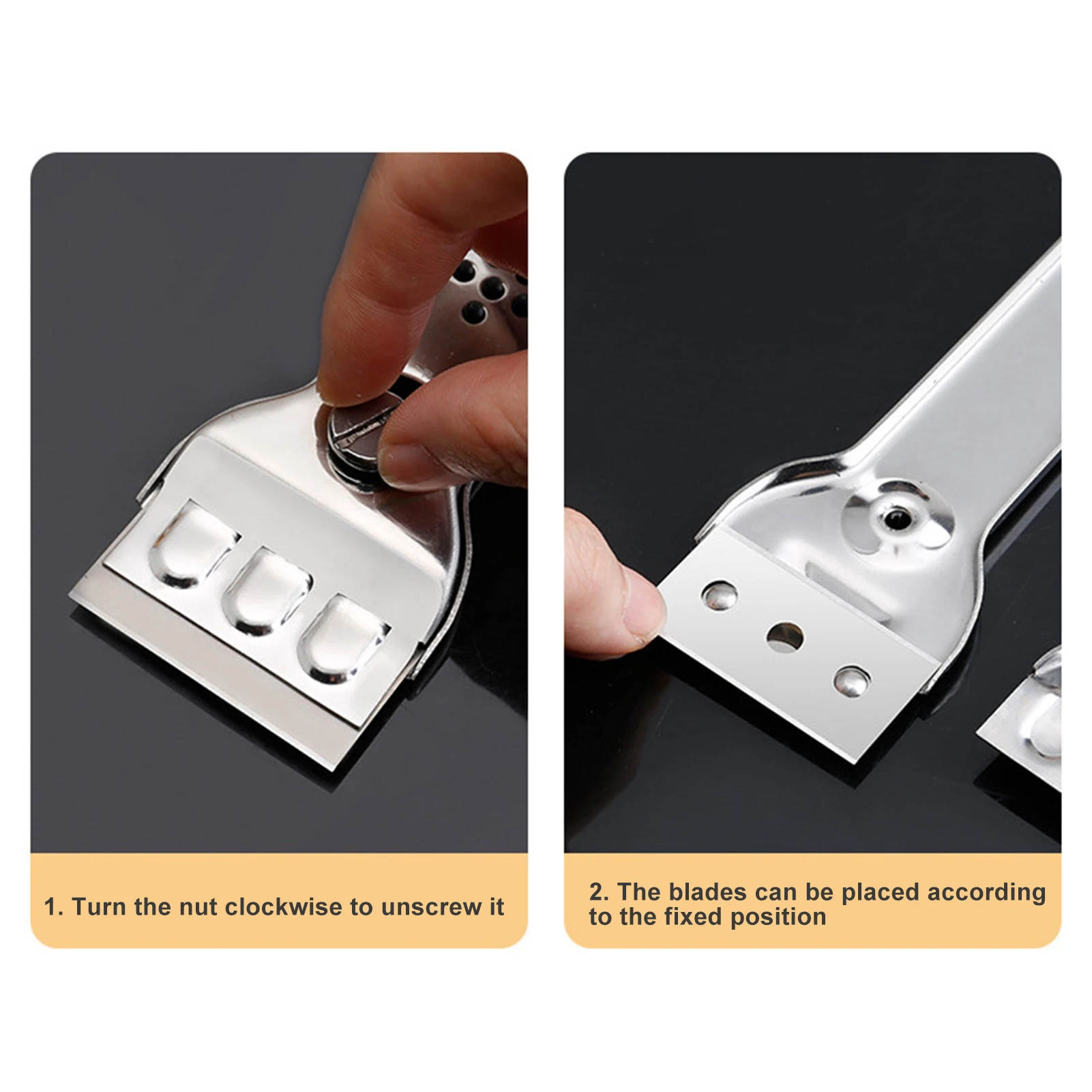 1. Turn the nut clockwise to unscrew it

2. The blades can be placed according to the fixed position