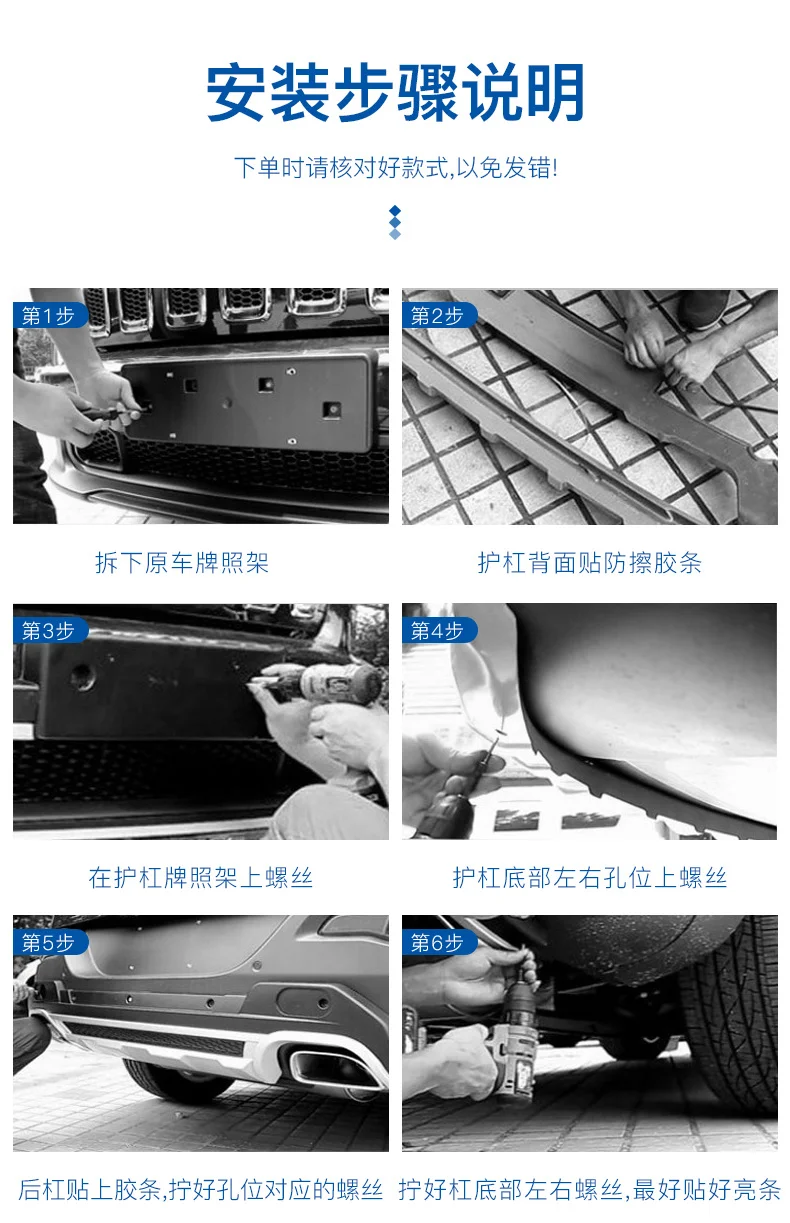 安装步骤说明

下单时请核对好款式,以免发错!

第1步

拆下原车牌照架

第2步

护杠背面贴防擦胶条

第3步

在护杠牌照架上螺丝

第4步

护杠底部左右孔位上螺丝

第5步

后杠贴上胶条,拧好孔位对应的螺丝

第6步

拧好杠底部左右螺丝,最好贴好亮条