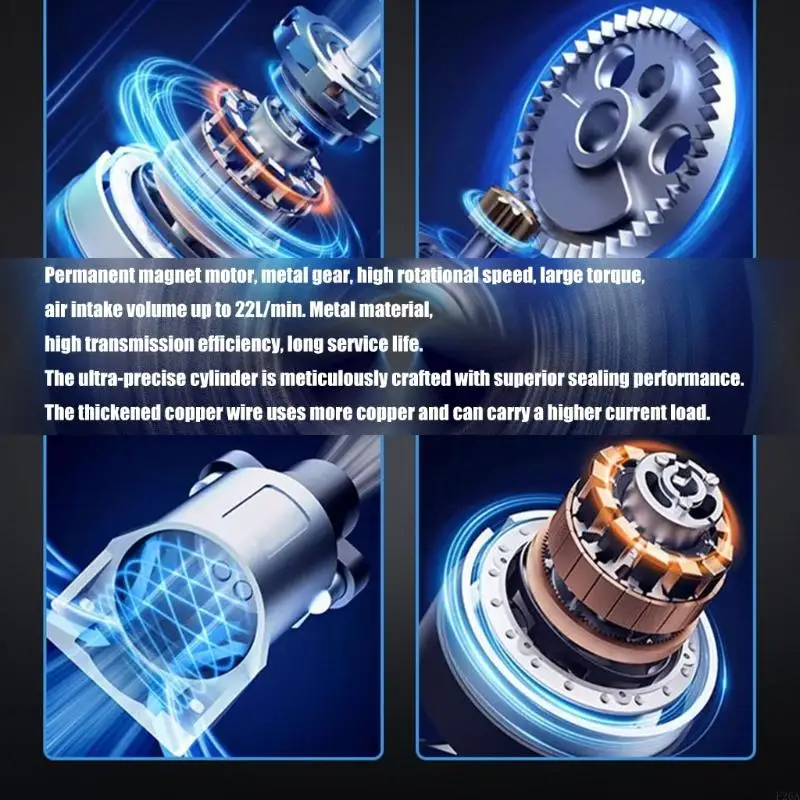 Permanent magnet motor, metal gear, high rotational speed, large torque, air intake volume up to 22L/min. Metal material, high transmission efficiency, long service life.
The ultra-precise cylinder is meticulously crafted with superior sealing performance.
The thickened copper wire uses more copper and can carry a higher current load.