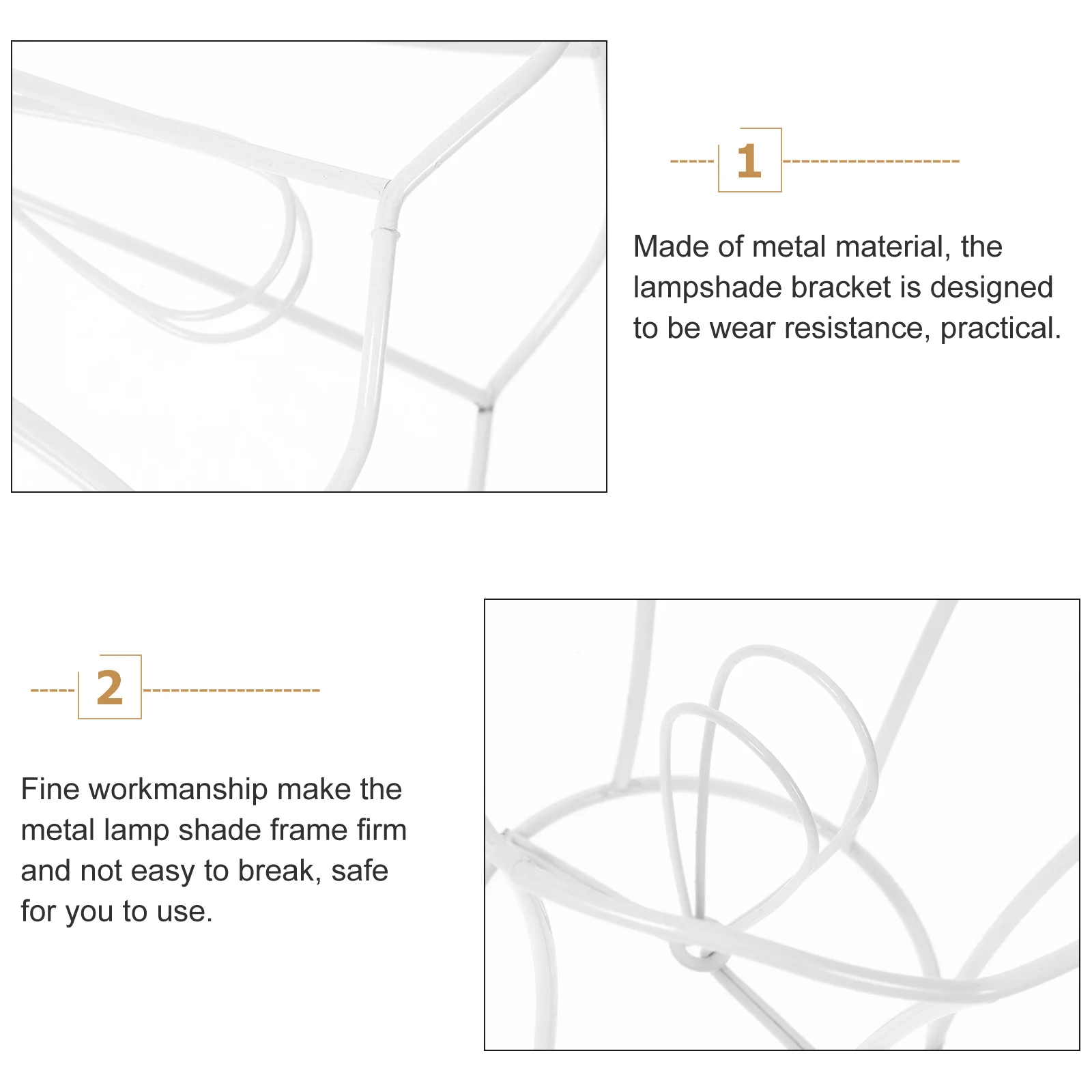 1

Made of metal material, the lampshade bracket is designed to be wear resistance, practical.

2

Fine workmanship make the metal lamp shade frame firm and not easy to break, safe for you to use.