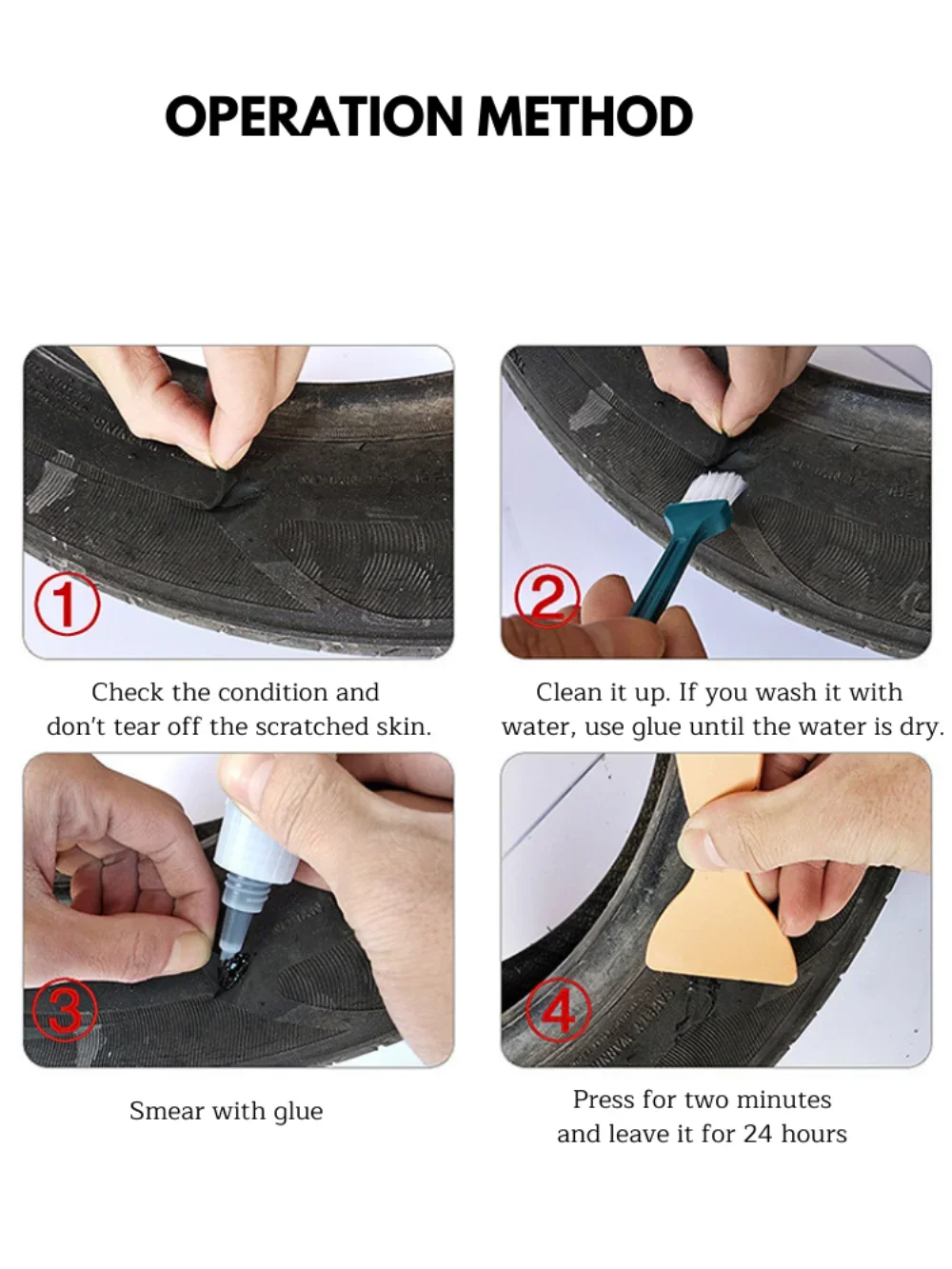 OPERATION METHOD

①

Check the condition and don't tear off the scratched skin.

②

Clean it up. If you wash it with water, use glue until the water is dry.

③

Smear with glue

④

Press for two minutes and leave it for 24 hours