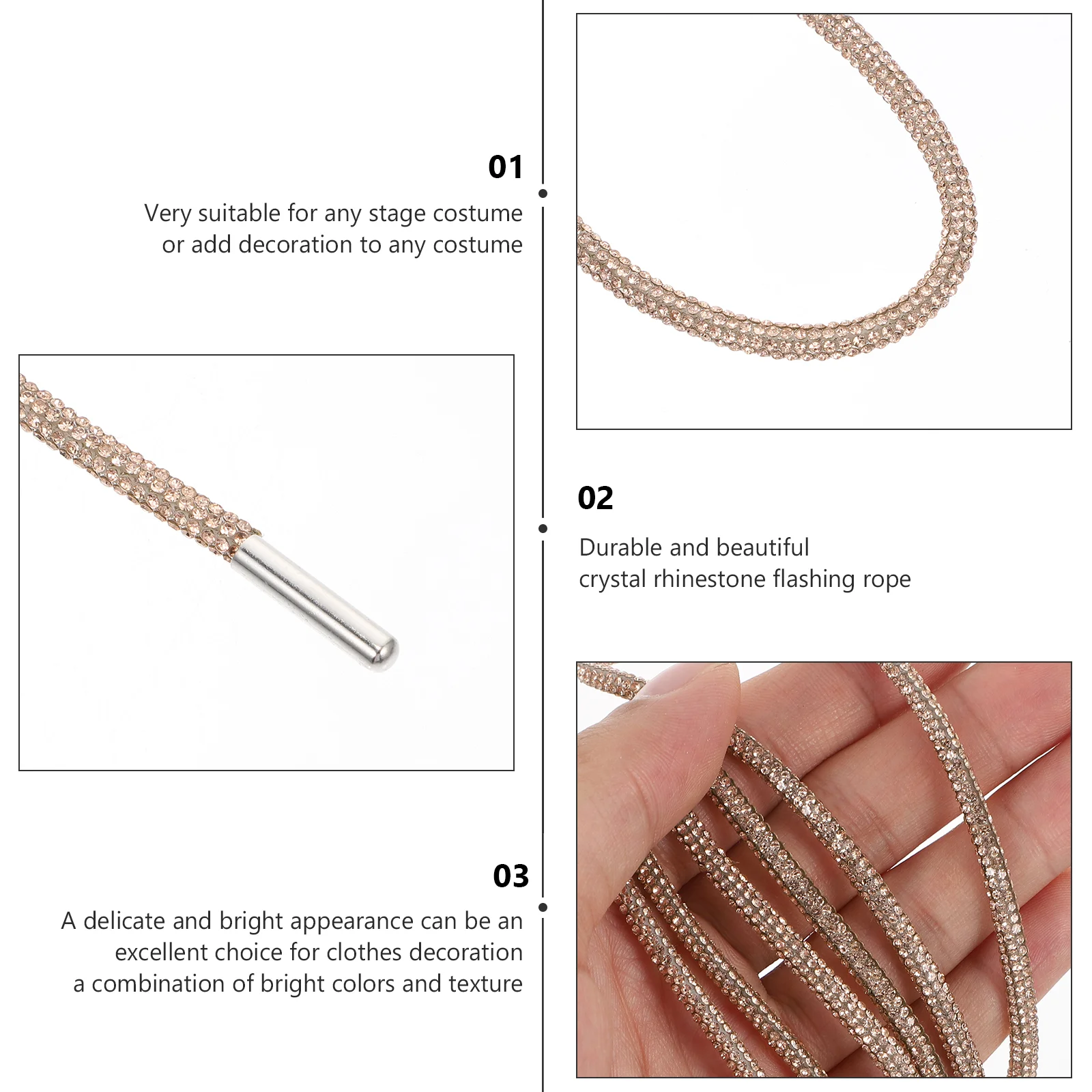 01

Very suitable for any stage costume or add decoration to any costume

02

Durable and beautiful
crystal rhinestone flashing rope

03

A delicate and bright appearance can be an excellent choice for clothes decoration
a combination of bright colors and texture