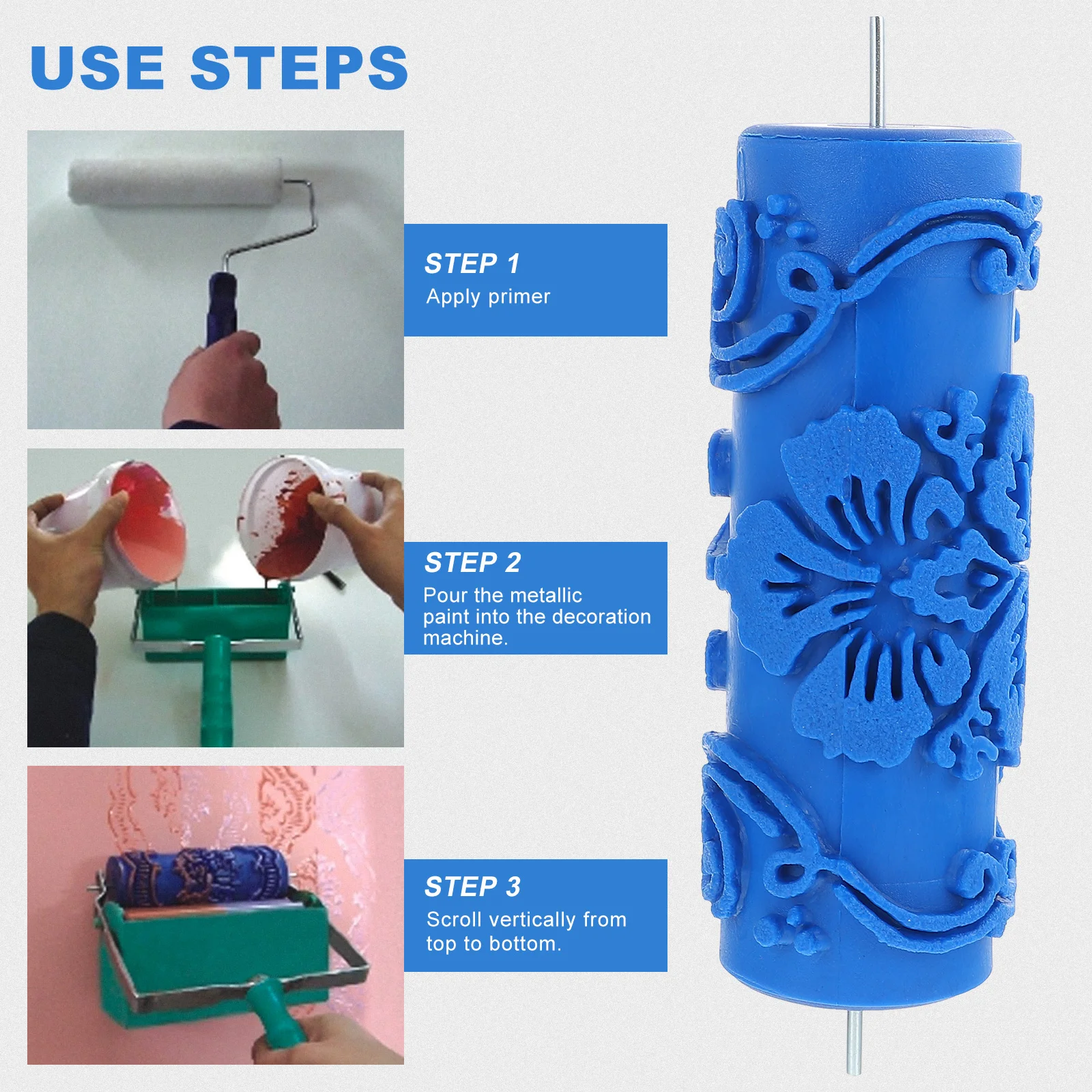 USE STEPS

STEP 1
Apply primer

STEP 2
Pour the metallic paint into the decoration machine.

STEP 3
Scroll vertically from top to bottom.