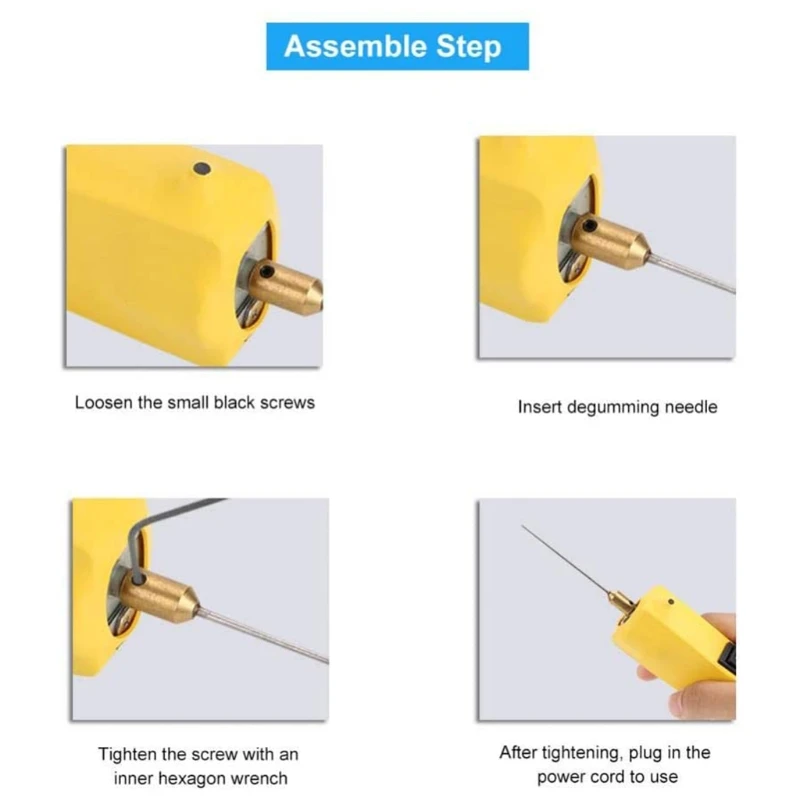 Assemble Step

Loosen the small black screws

Insert degumming needle

Tighten the screw with an inner hexagon wrench

After tightening, plug in the power cord to use