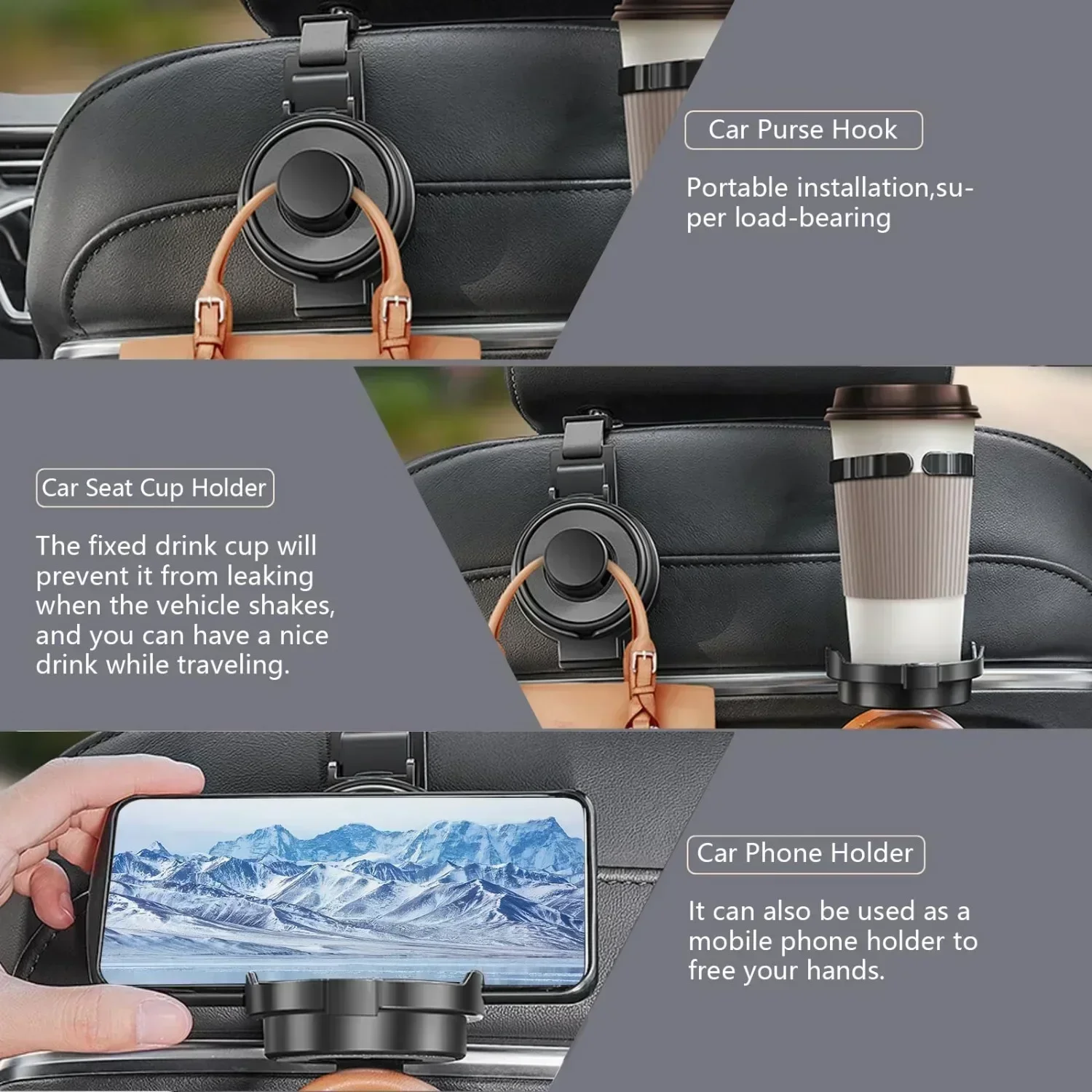 Car Purse Hook

Portable installation,super load-bearing

Car Seat Cup Holder

The fixed drink cup will prevent it from leaking when the vehicle shakes, and you can have a nice drink while traveling.

Car Phone Holder

It can also be used as a mobile phone holder to free your hands.