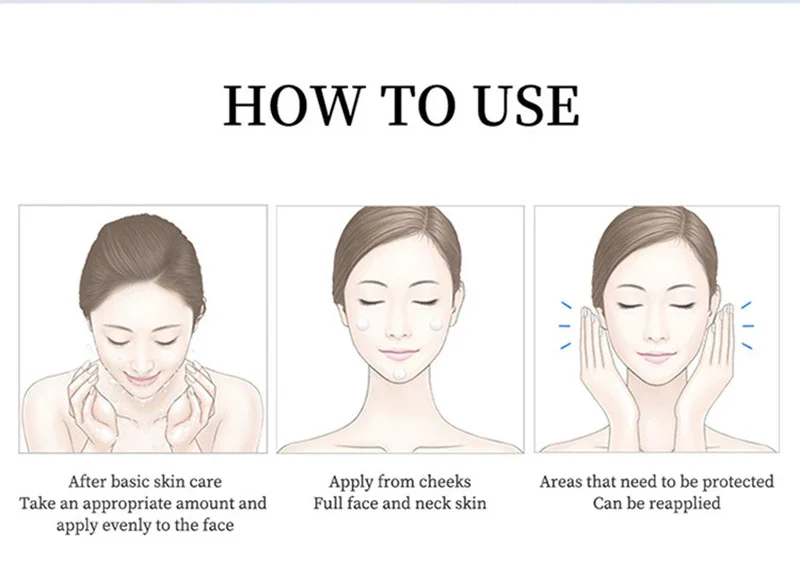 HOW TO USE

After basic skin care
Take an appropriate amount and apply evenly to the face

Apply from cheeks
Full face and neck skin

Areas that need to be protected
Can be reapplied