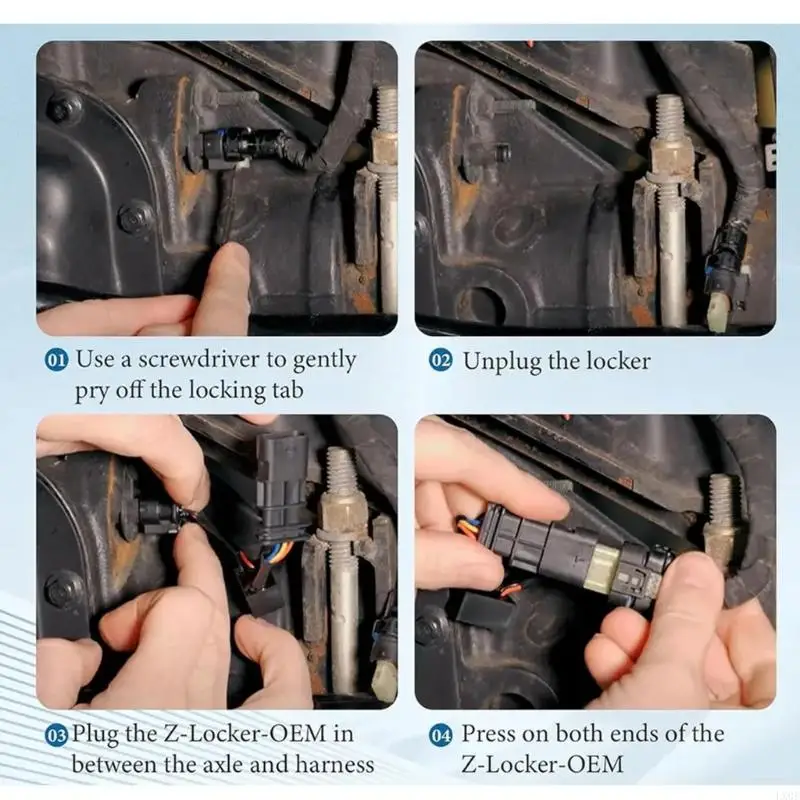 01 Use a screwdriver to gently pry off the locking tab

02 Unplug the locker

03 Plug the Z-Locker-OEM in between the axle and harness

04 Press on both ends of the Z-Locker-OEM