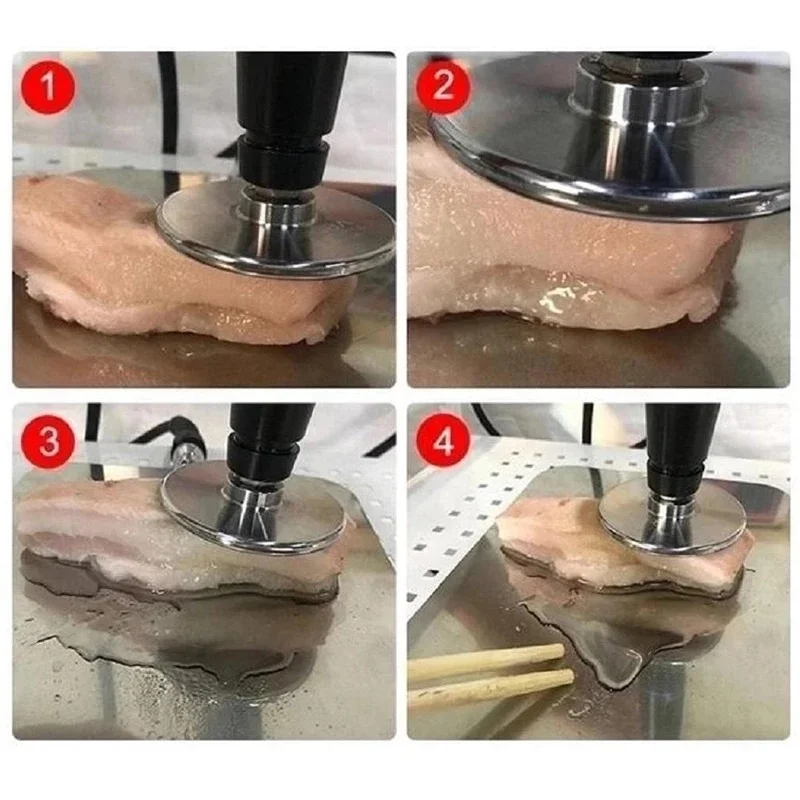 1
2
3
4