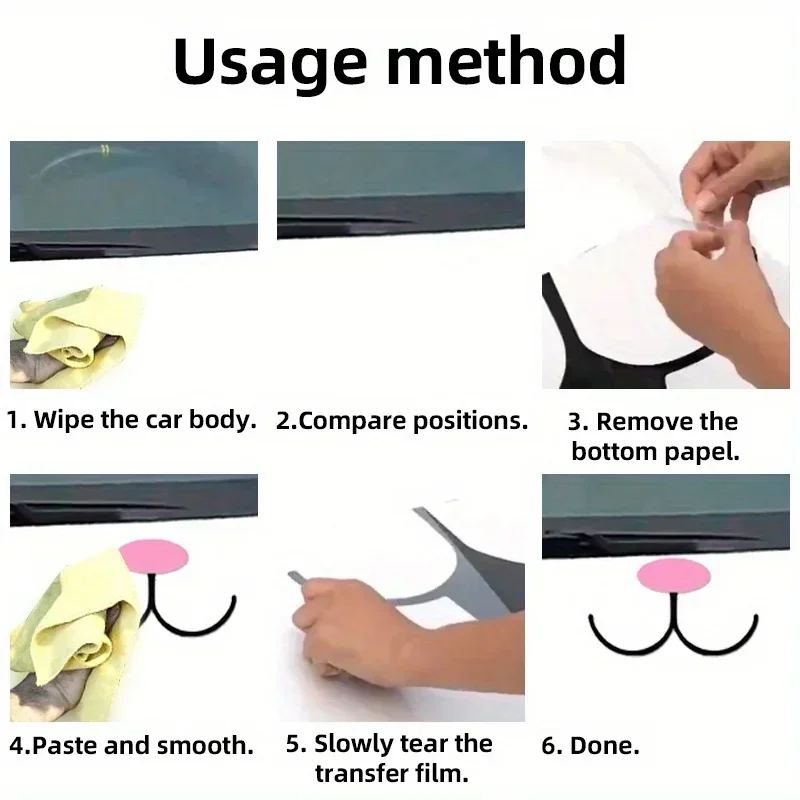 Usage method

1. Wipe the car body.

2.Compare positions.

3. Remove the bottom papel.

4.Paste and smooth.

5. Slowly tear the transfer film.

6. Done.