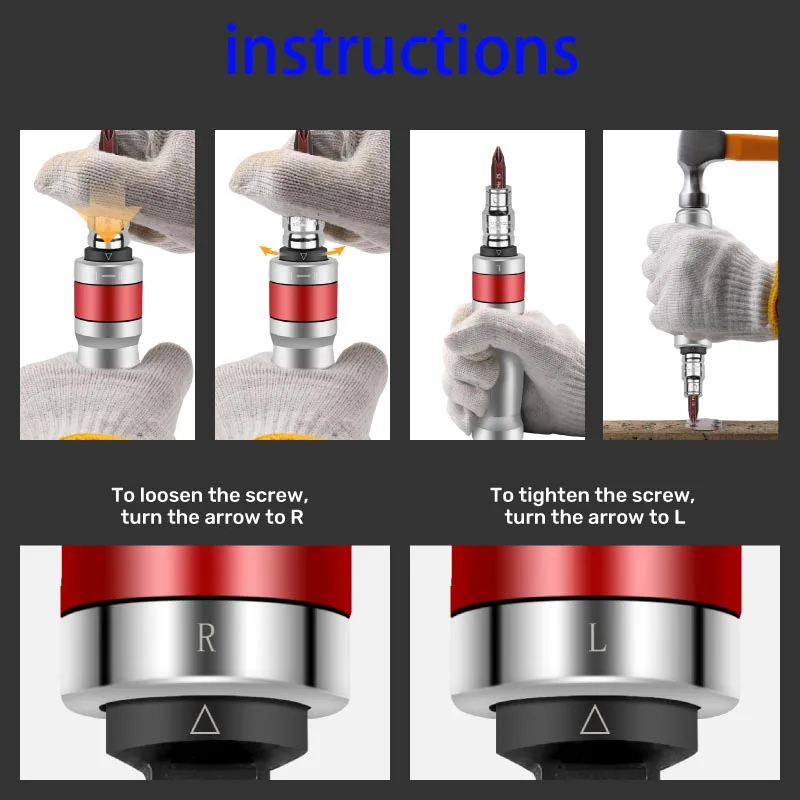 instructions

To loosen the screw, turn the arrow to R

To tighten the screw, turn the arrow to L

R

L