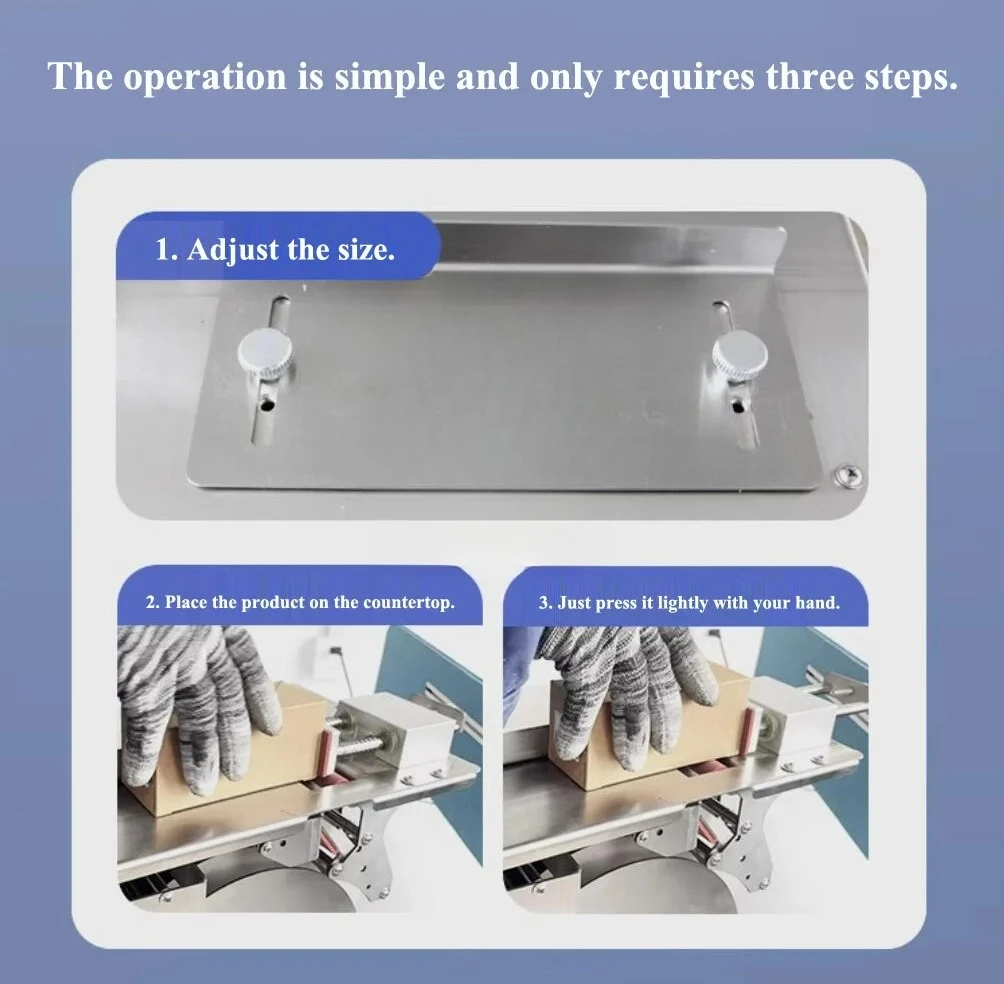 The operation is simple and only requires three steps.

1. Adjust the size.

2. Place the product on the countertop.

3. Just press it lightly with your hand.