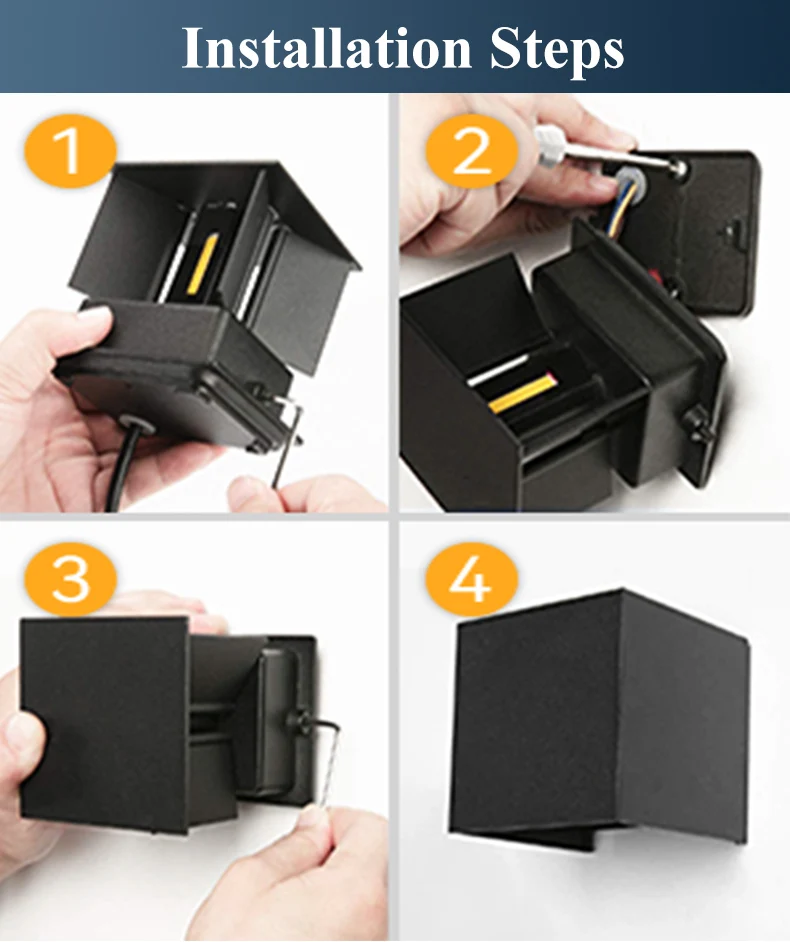 Installation Steps

1

2

3

4