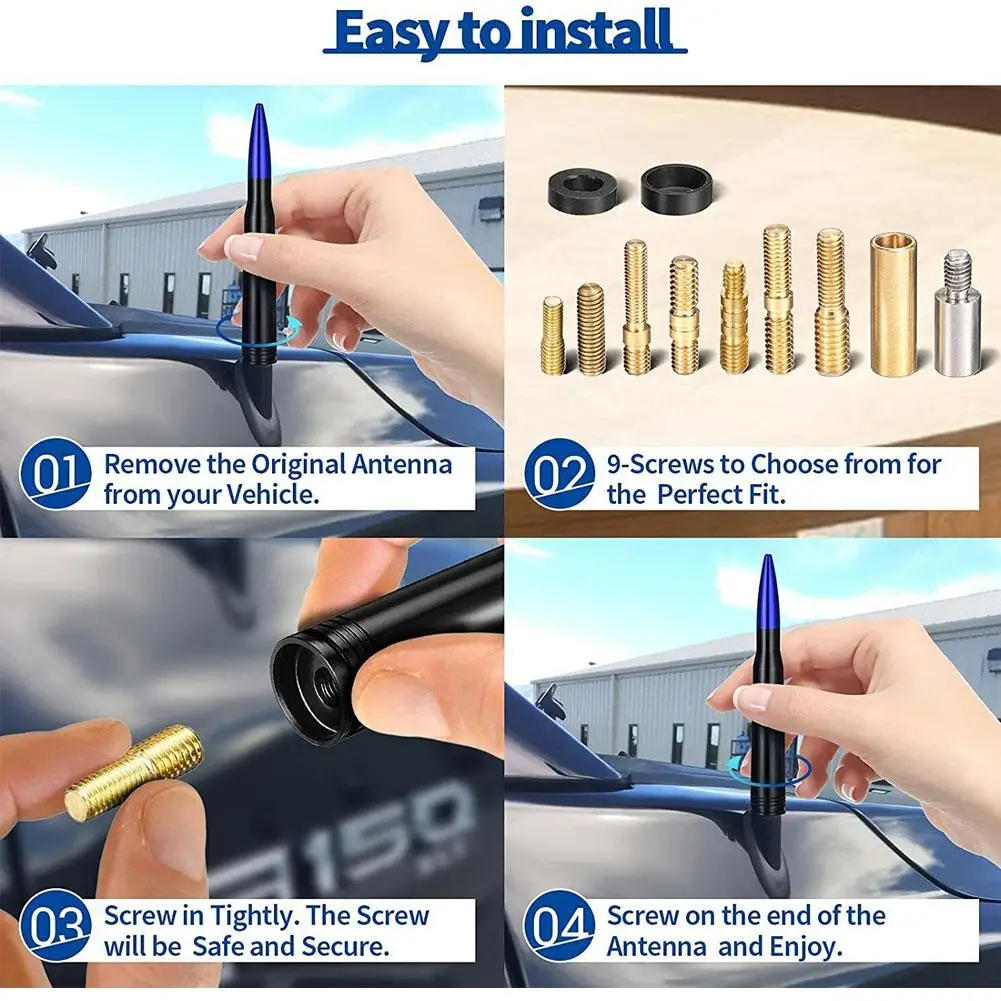 Easy to install

01 Remove the Original Antenna from your Vehicle.

02 9-Screws to Choose from for the Perfect Fit.

150

03 Screw in Tightly. The Screw will be Safe and Secure.

04 Screw on the end of the Antenna and Enjoy.